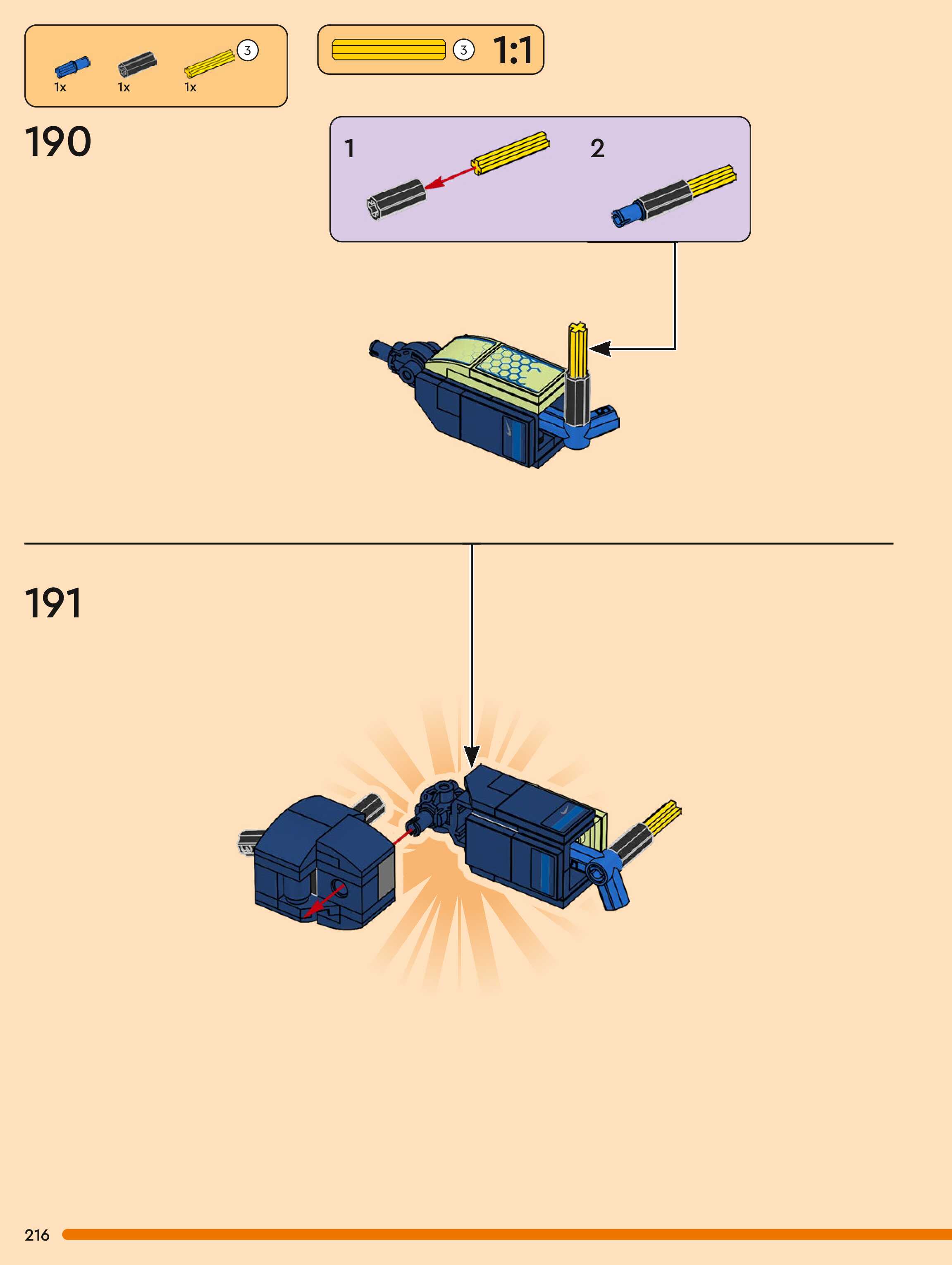 1x 1x 1x 3

3 1:1

190

1

2

191

216