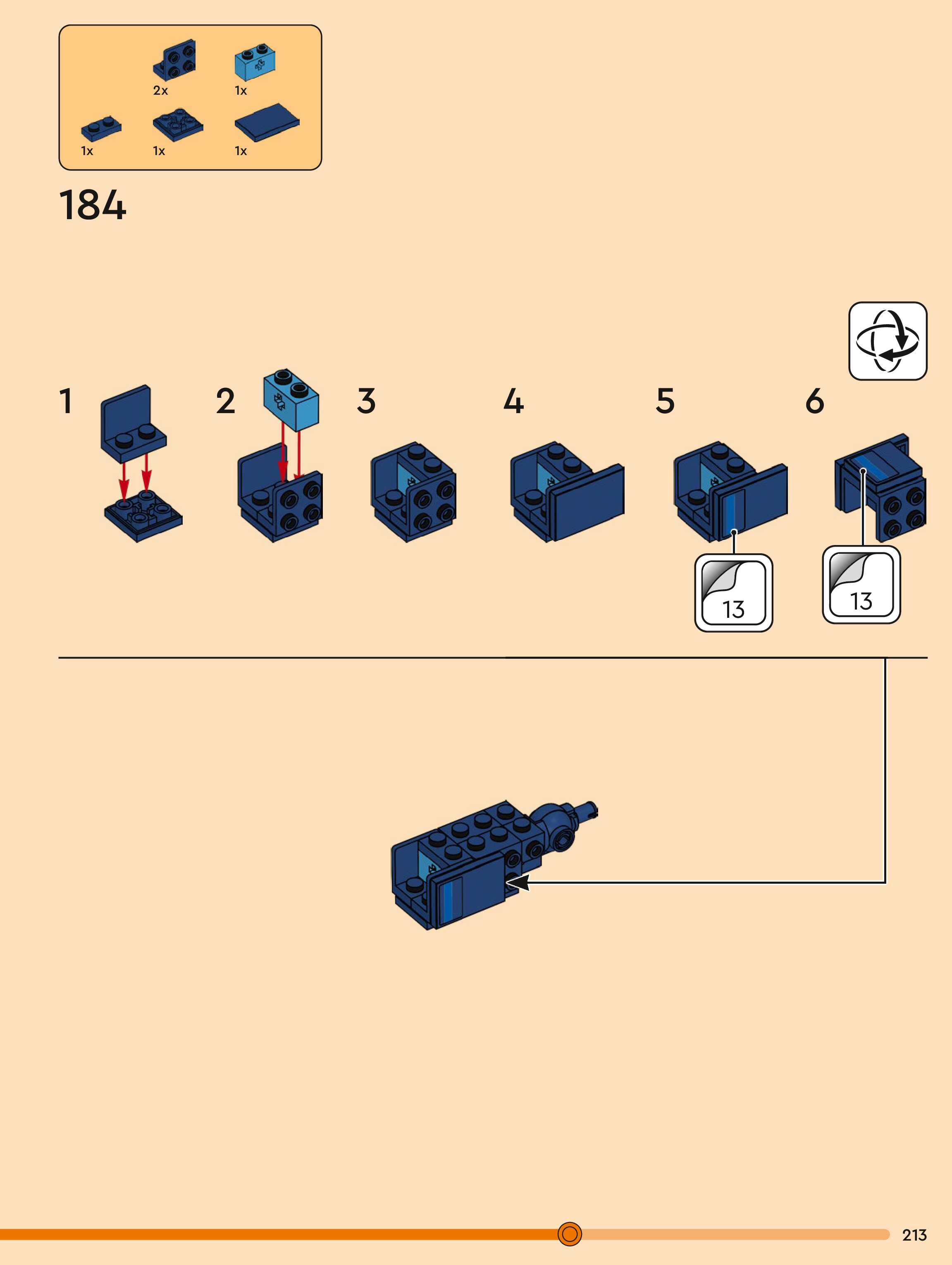 2x 1x
1x 1x 1x

184

1 2 3 4 5 6

13

13

213