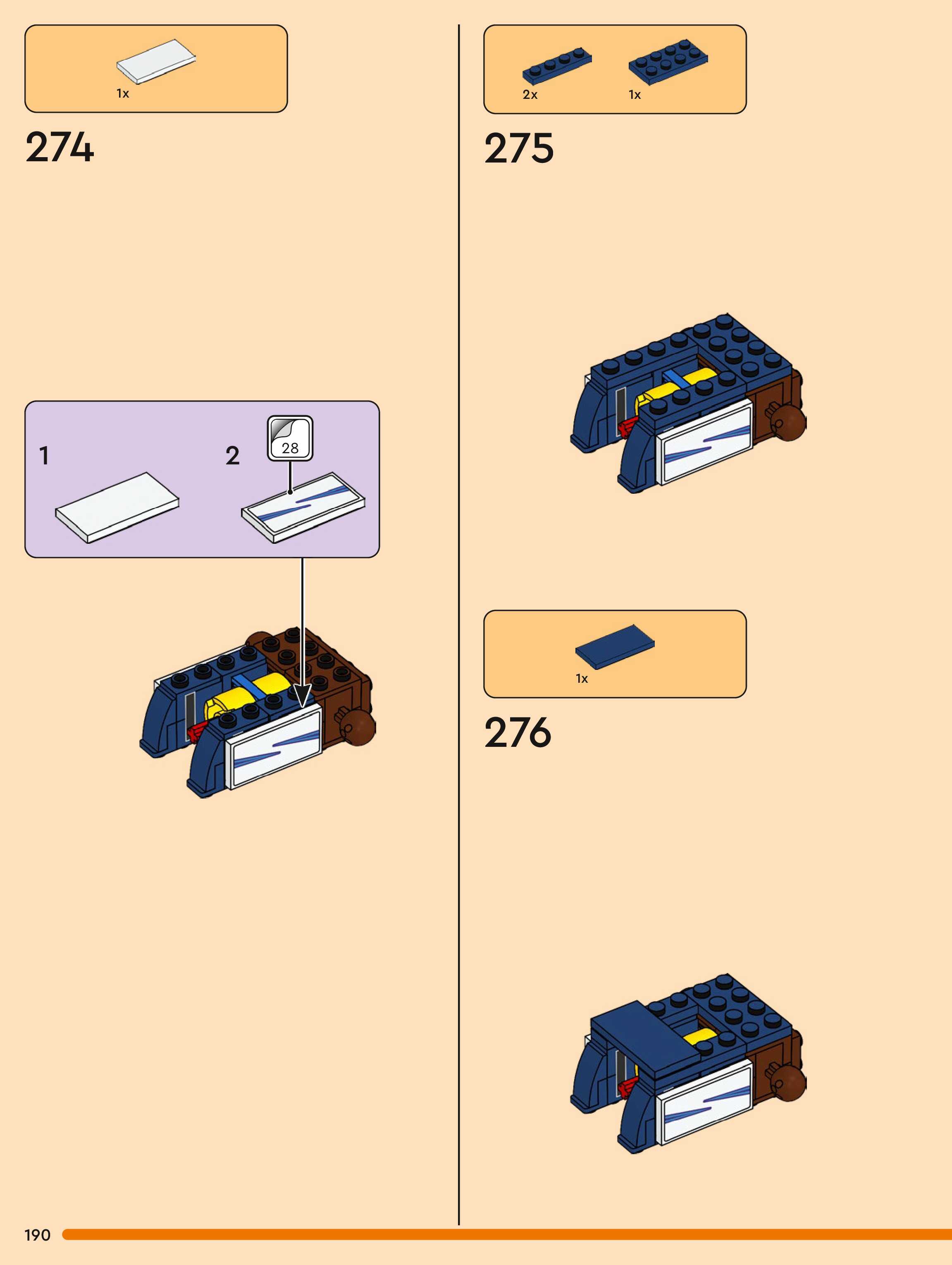 1x

274

1

2

28

2x

1x

275

1x

276

190