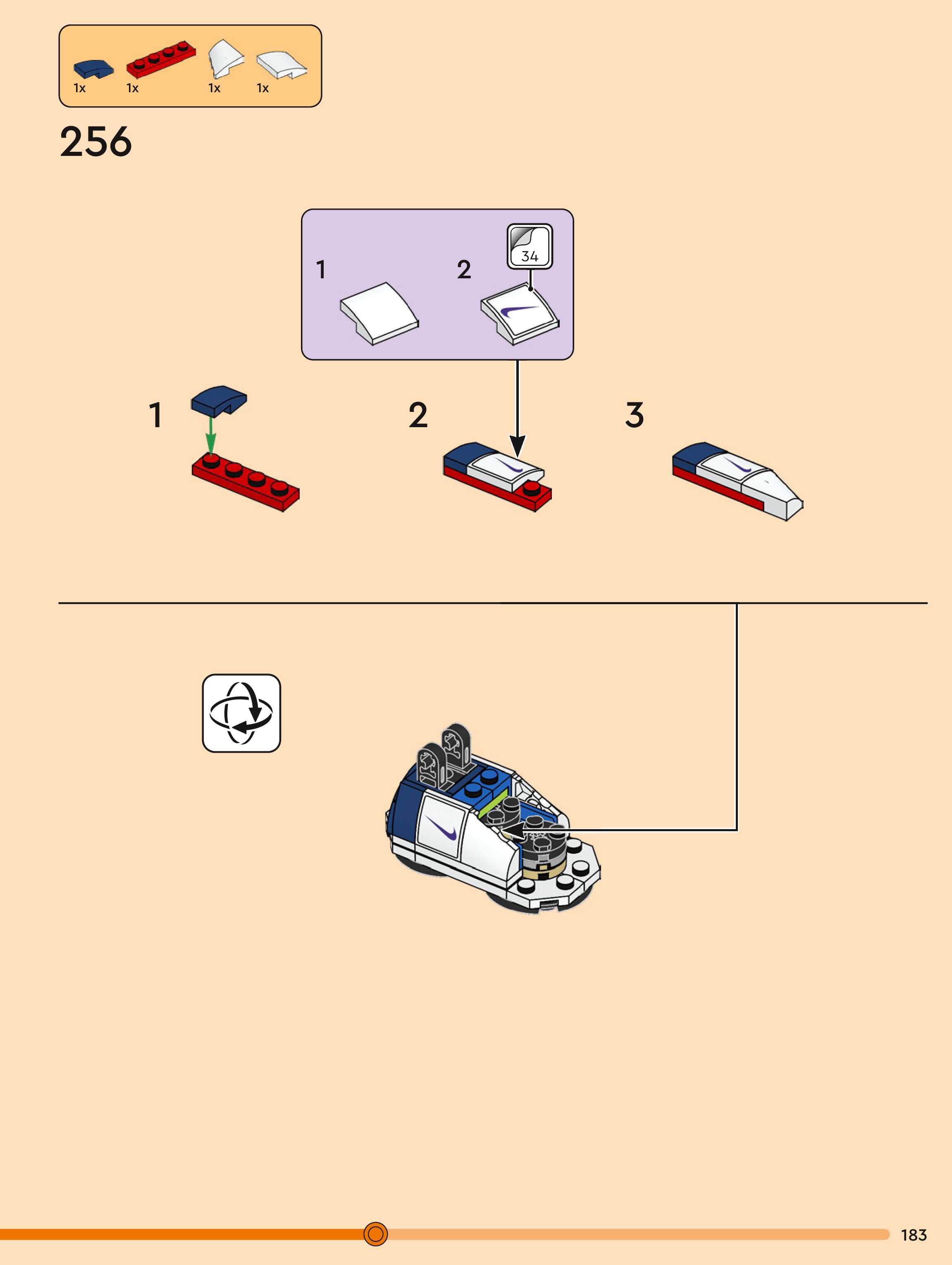 1x 1x 1x 1x

256

1

2

34

1

2

3

183