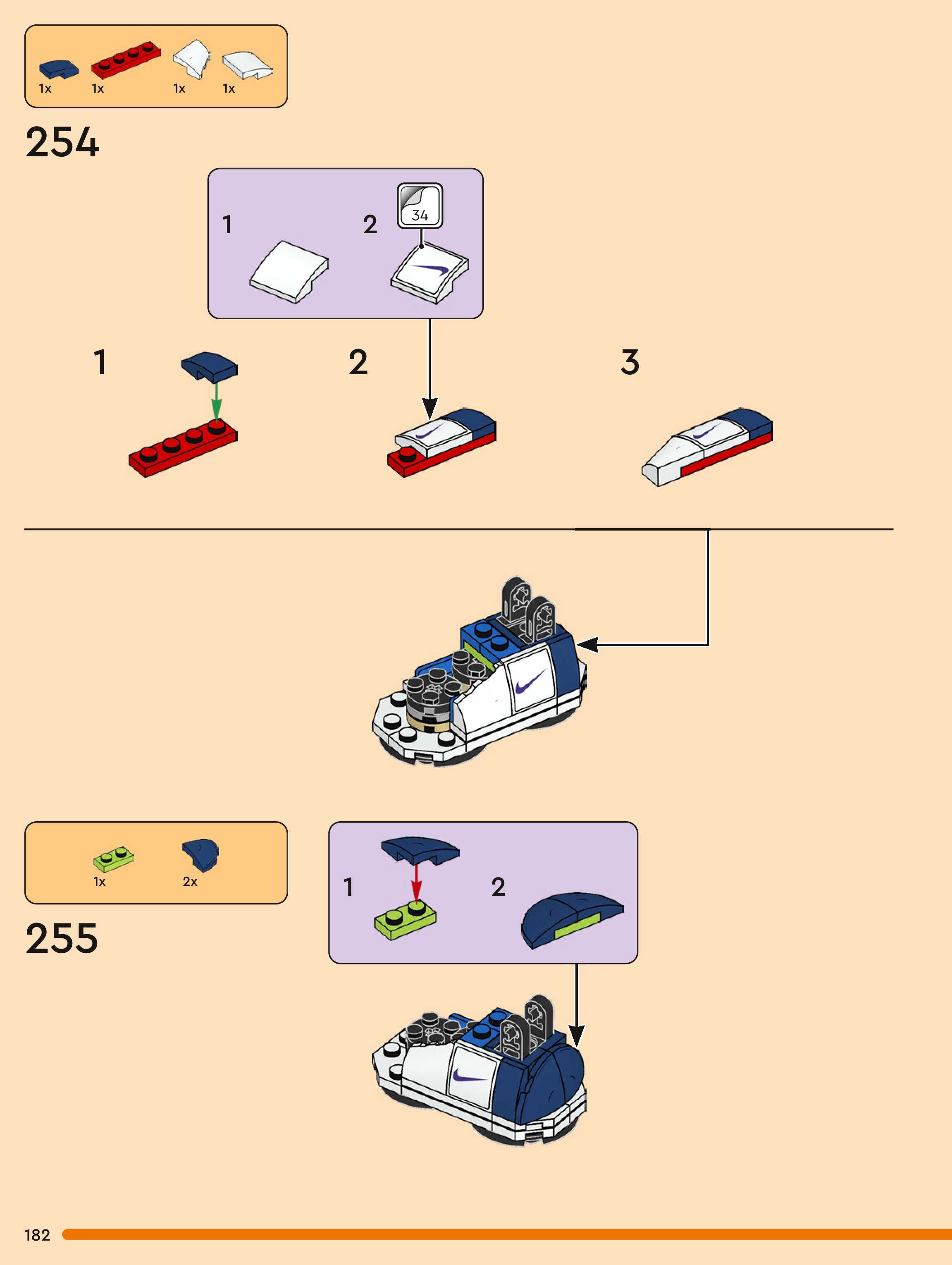 1x 1x 1x 1x

254

1

2

34

1

2

3

1x 2x

255

1

2

182