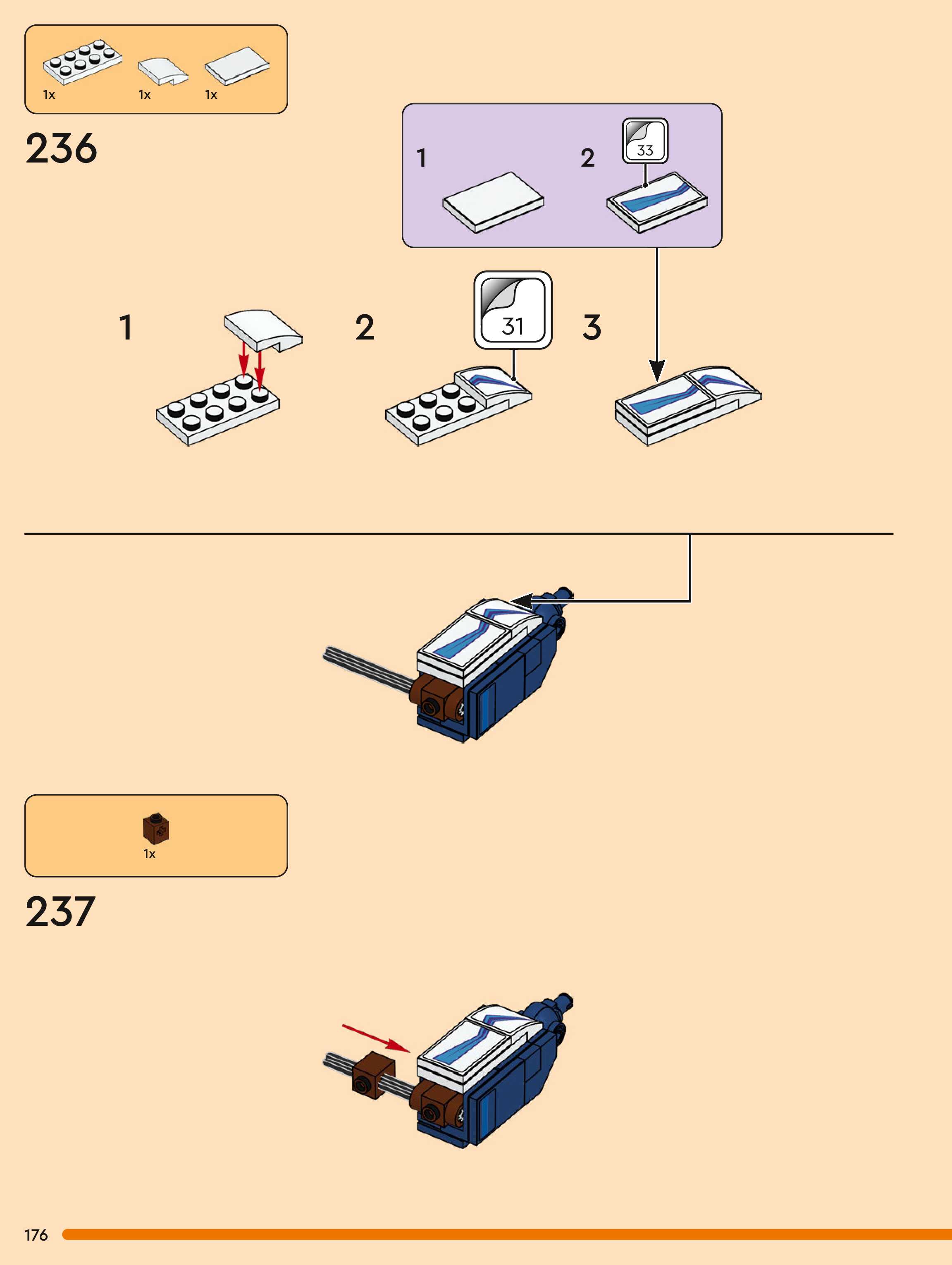 1x 1x 1x

236

1

2

33

1

2

31

3

1x

237

176