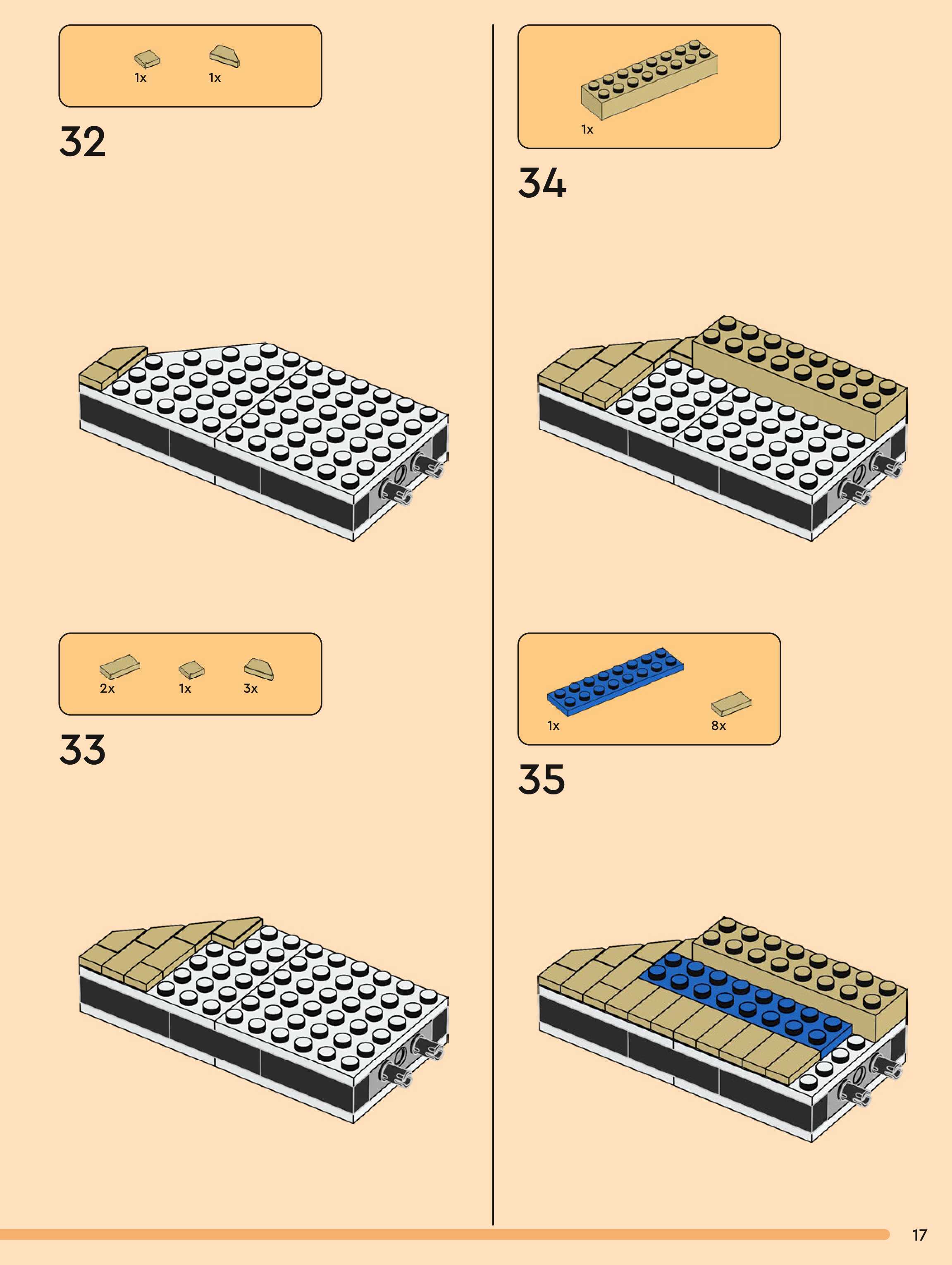 1x 1x

32

2x 1x 3x

33

1x

34

1x 8x

35

17