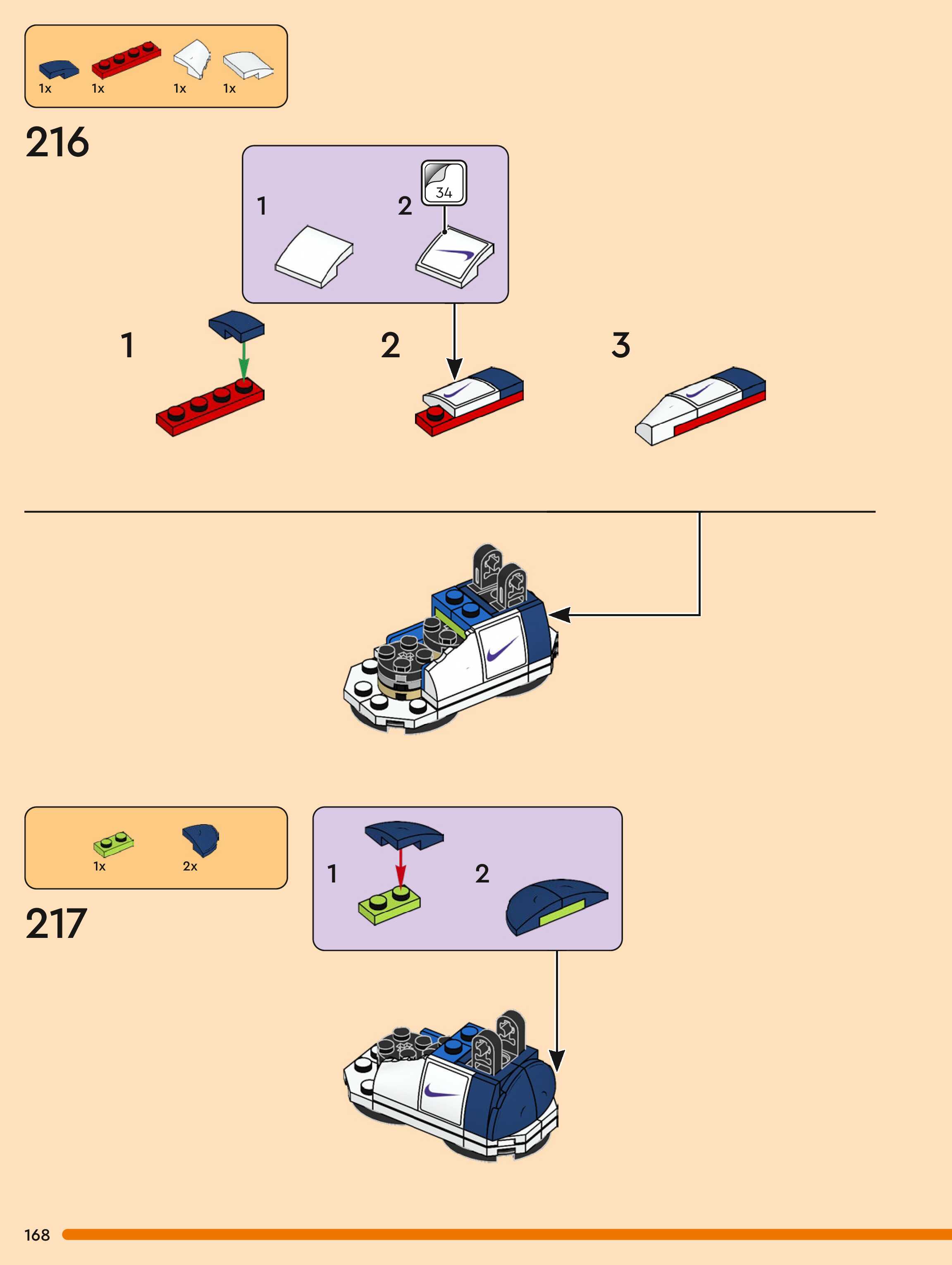 1x 1x 1x 1x

216

1

2

34

1

2

3

1x 2x

217

1

2

168