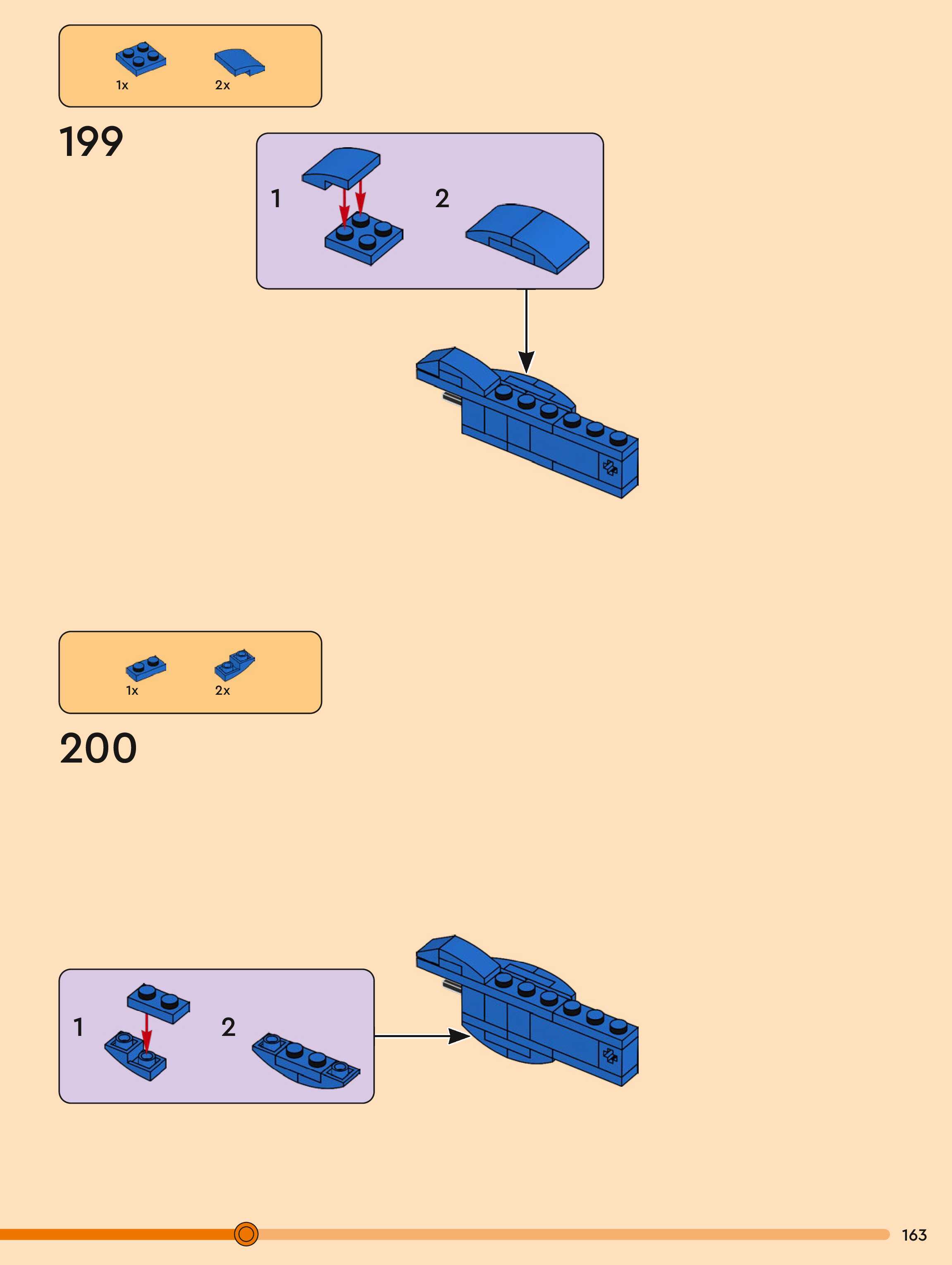 1x 2x

199

1 2

1x 2x

200

1 2

163