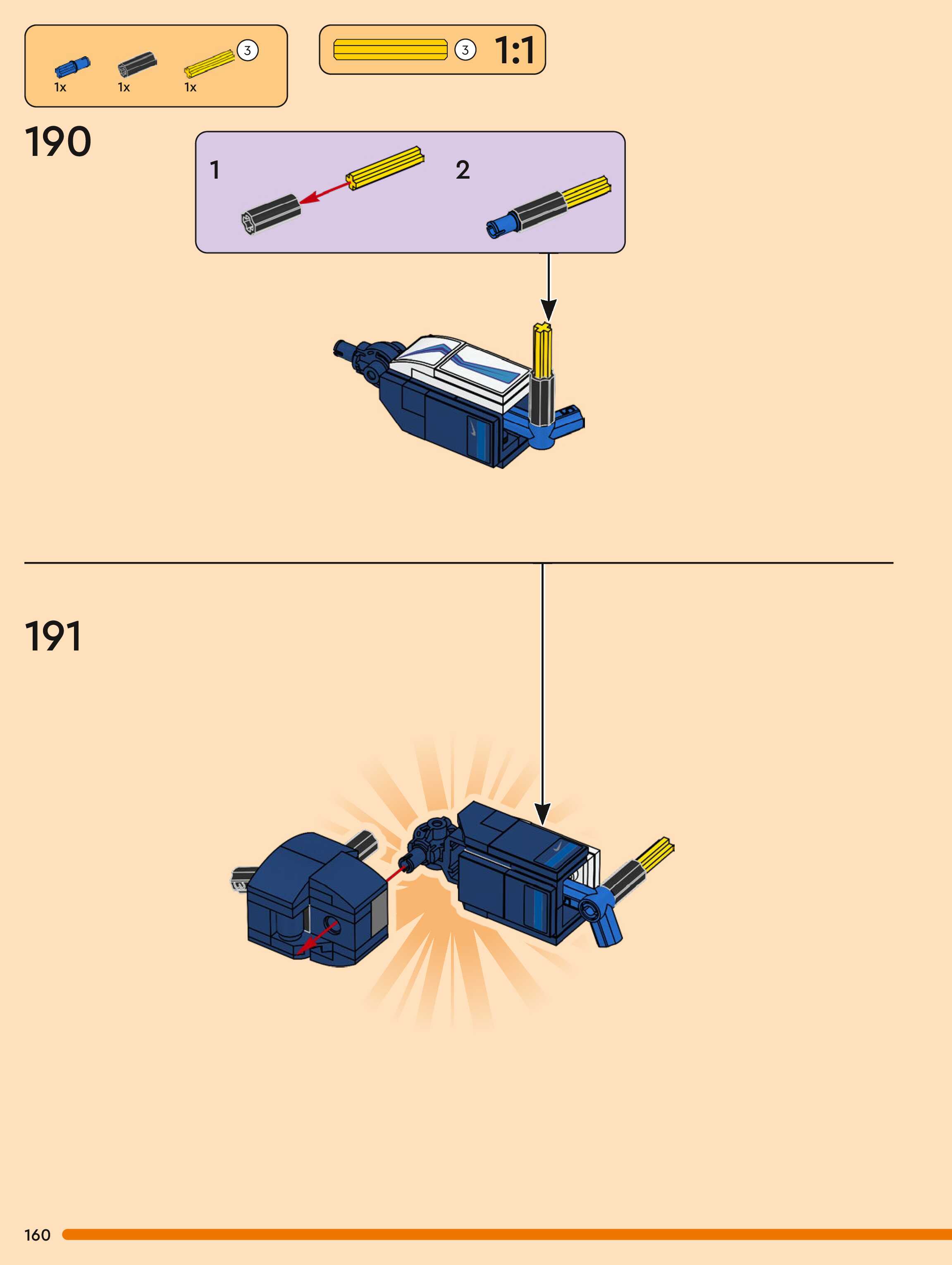 1x 1x 3 1x

3 1:1

190

1

2

191

160