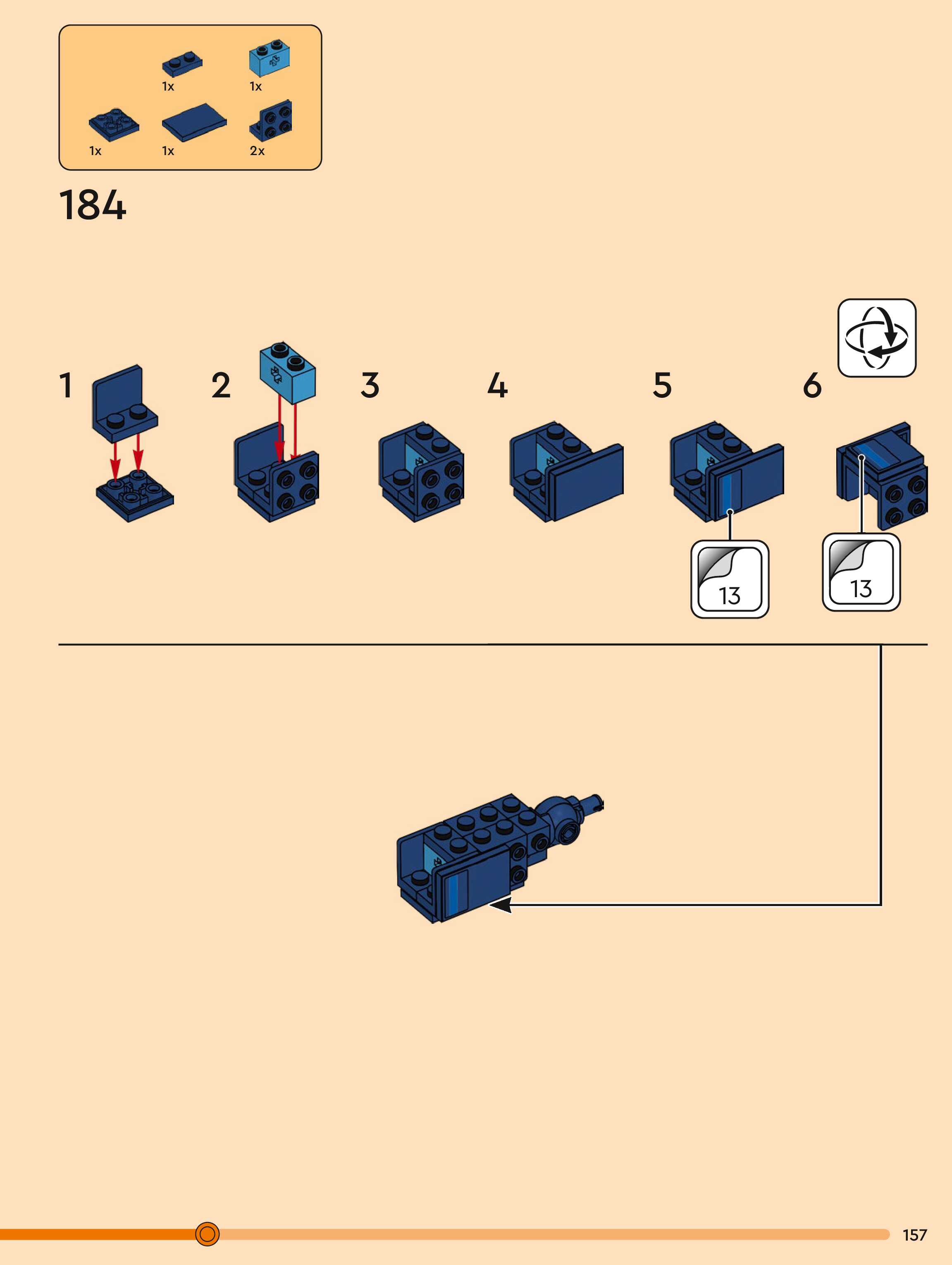 1x
1x
1x
1x
2x

184

1
2
3
4
5
6

13
13

157