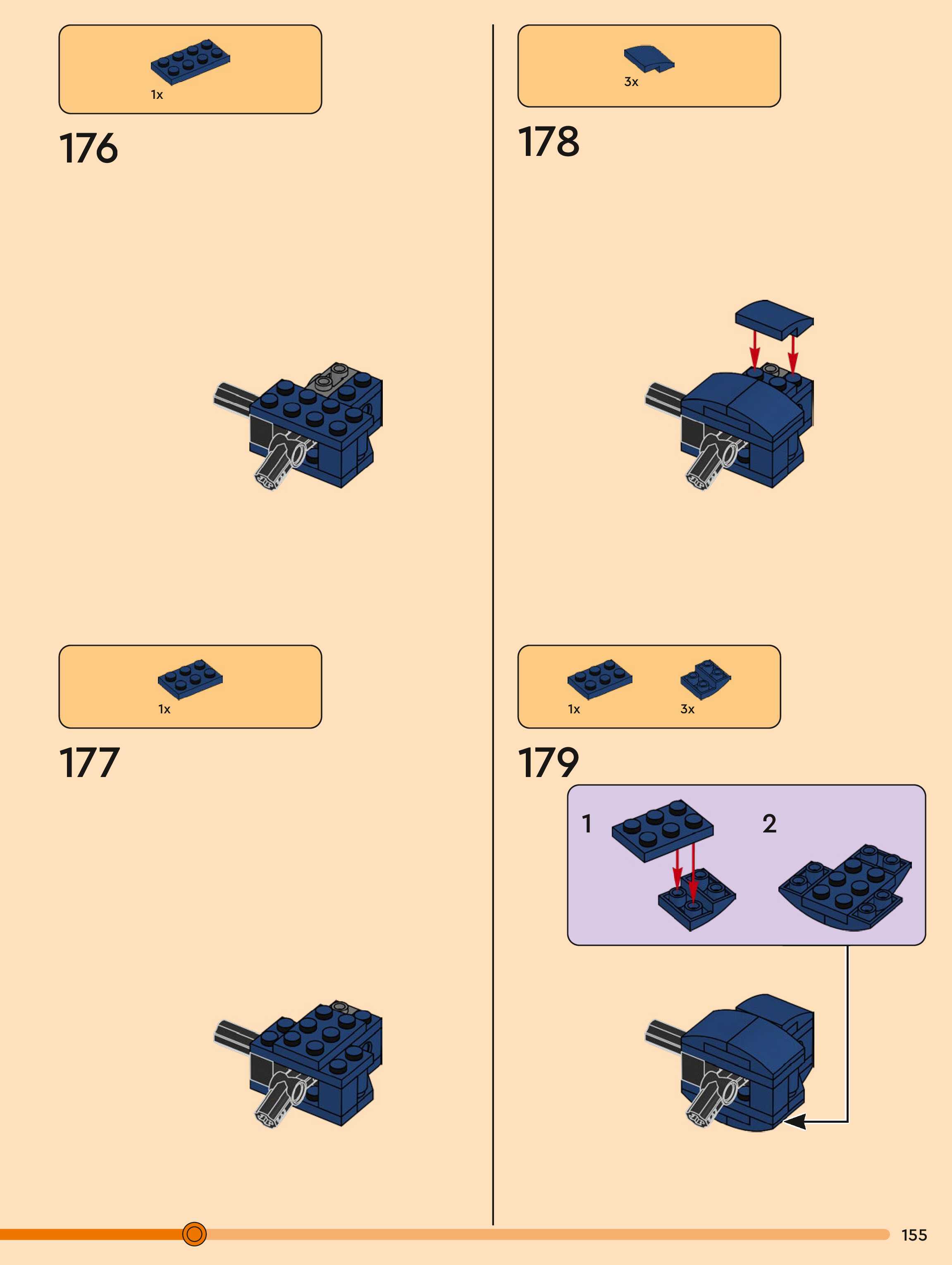 1x

176

1x

177

3x

178

1x 3x

179

1

2

155