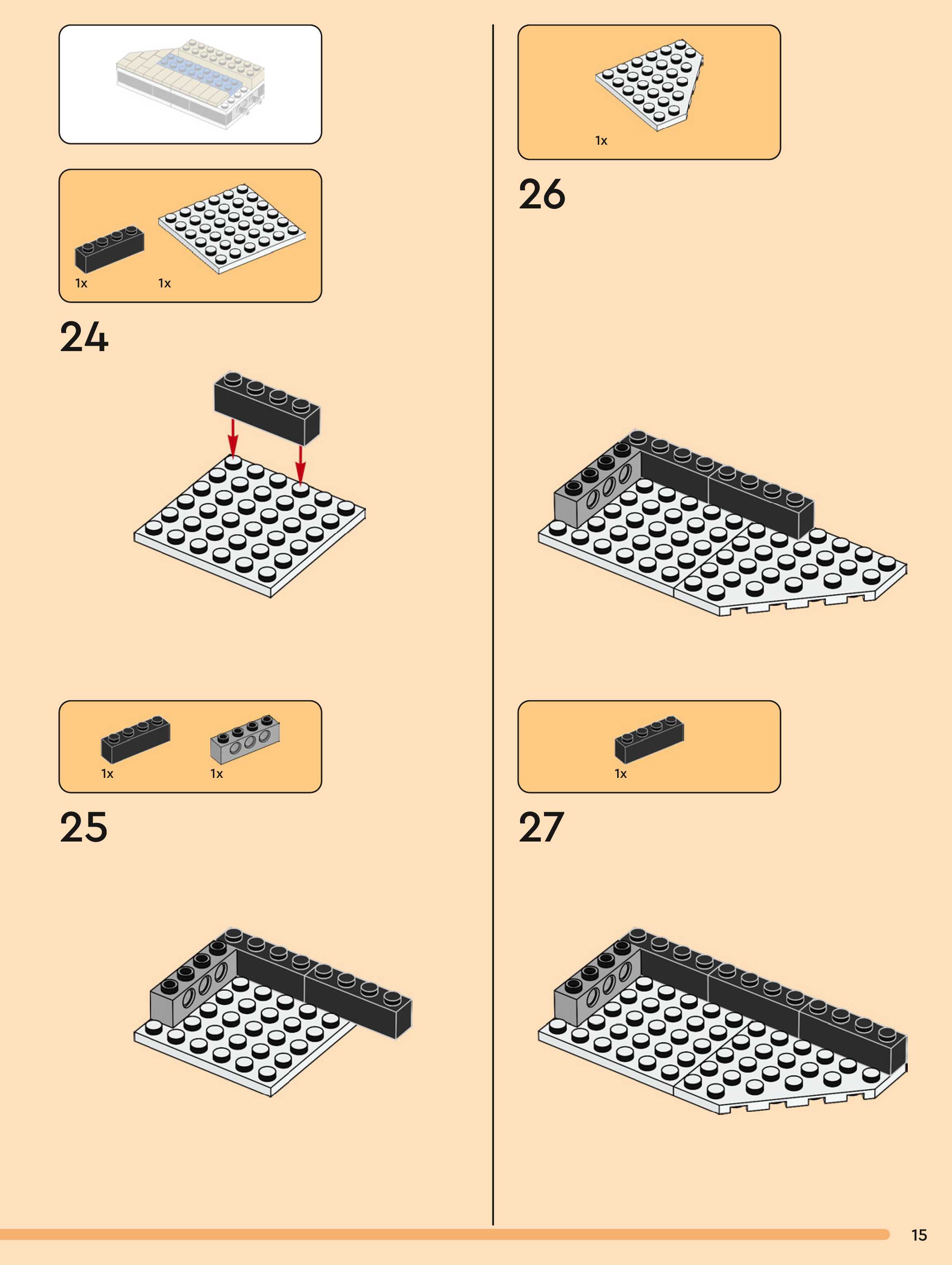 1x 1x

24

1x 1x

25

1x

26

1x

27

15