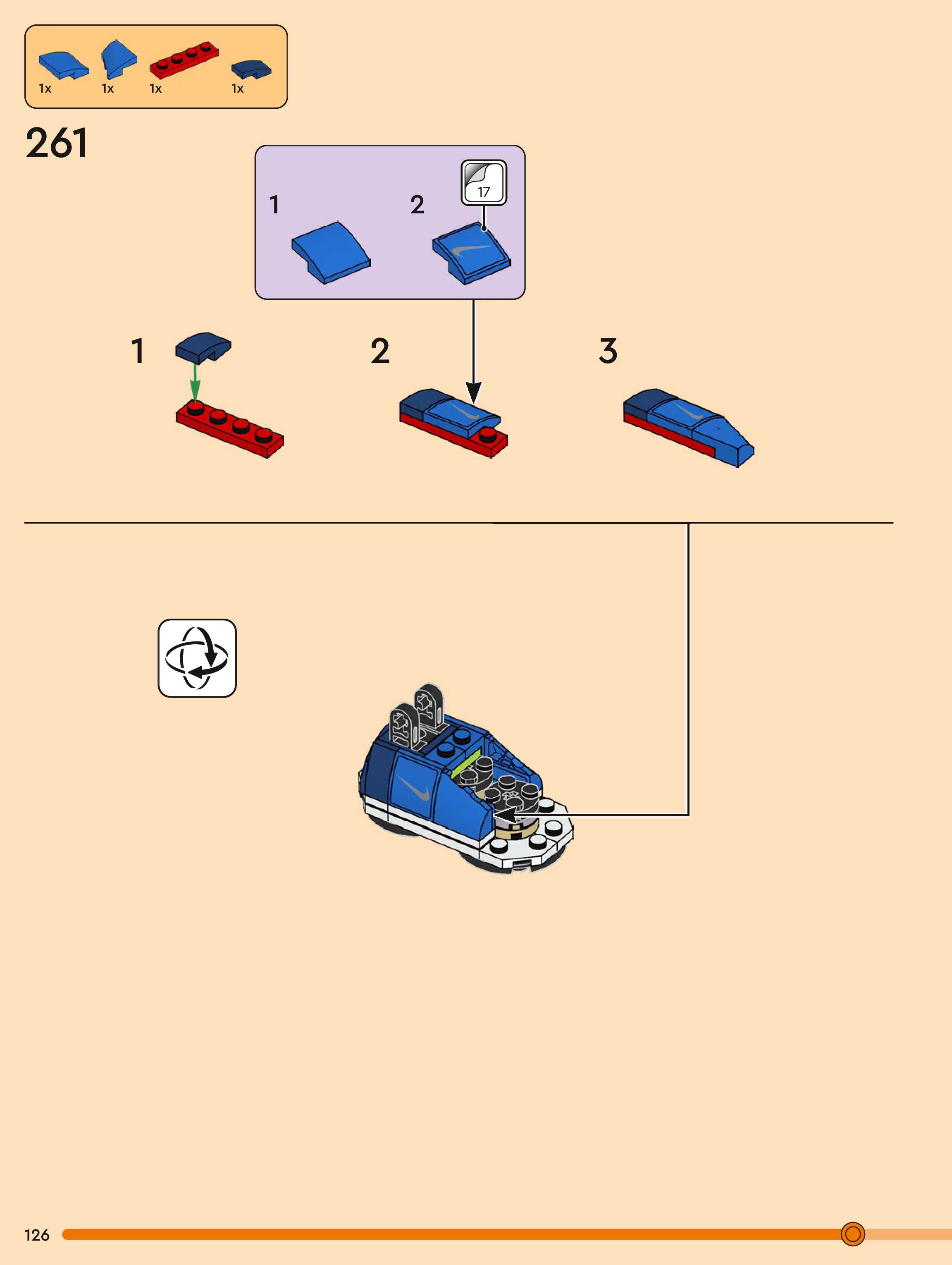 1x 1x 1x 1x

261

1 2 17

1 2 3

126