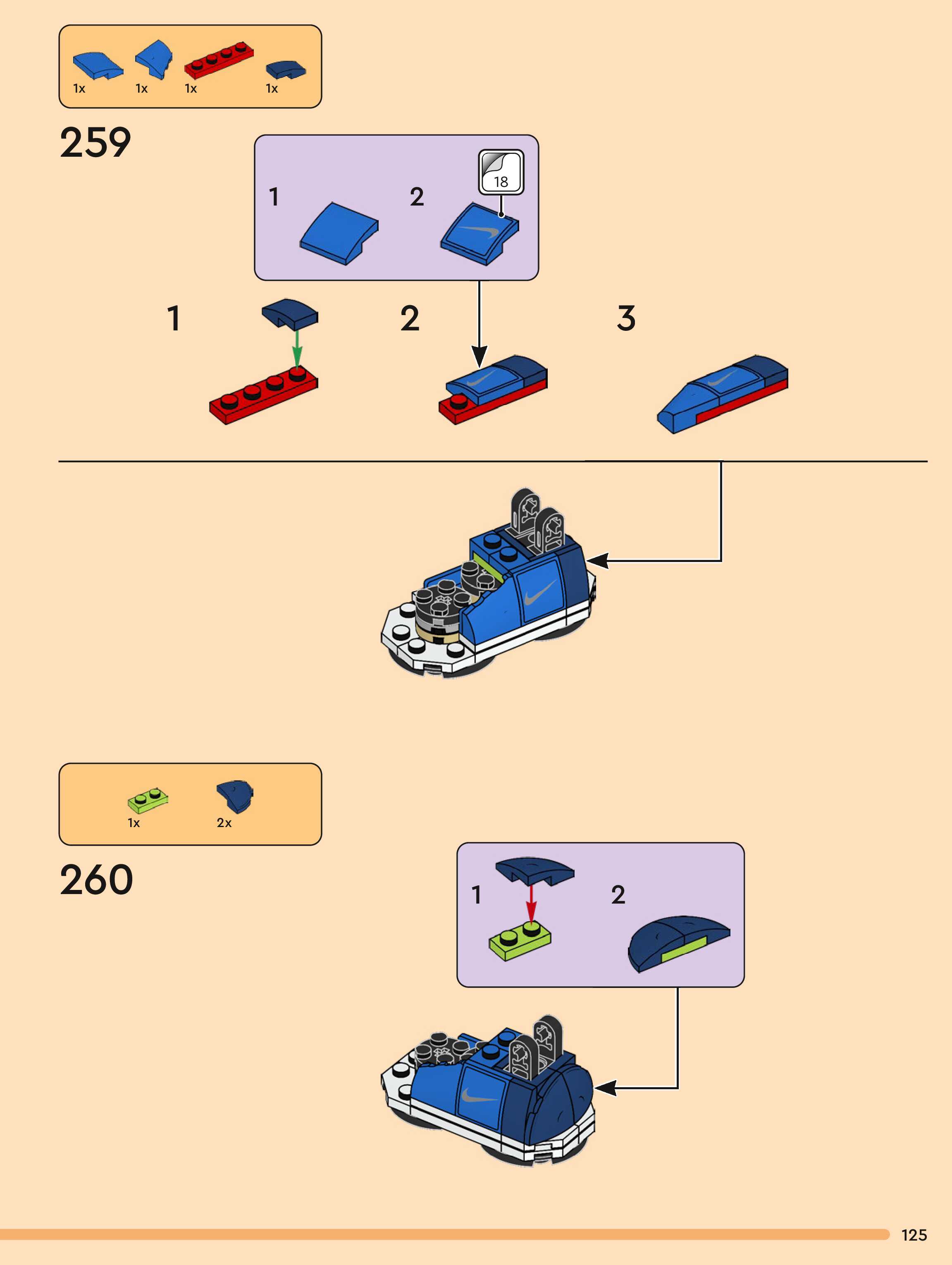 1x 1x 1x 1x

259

1 2

18

1 2 3

1x 2x

260

1 2

125