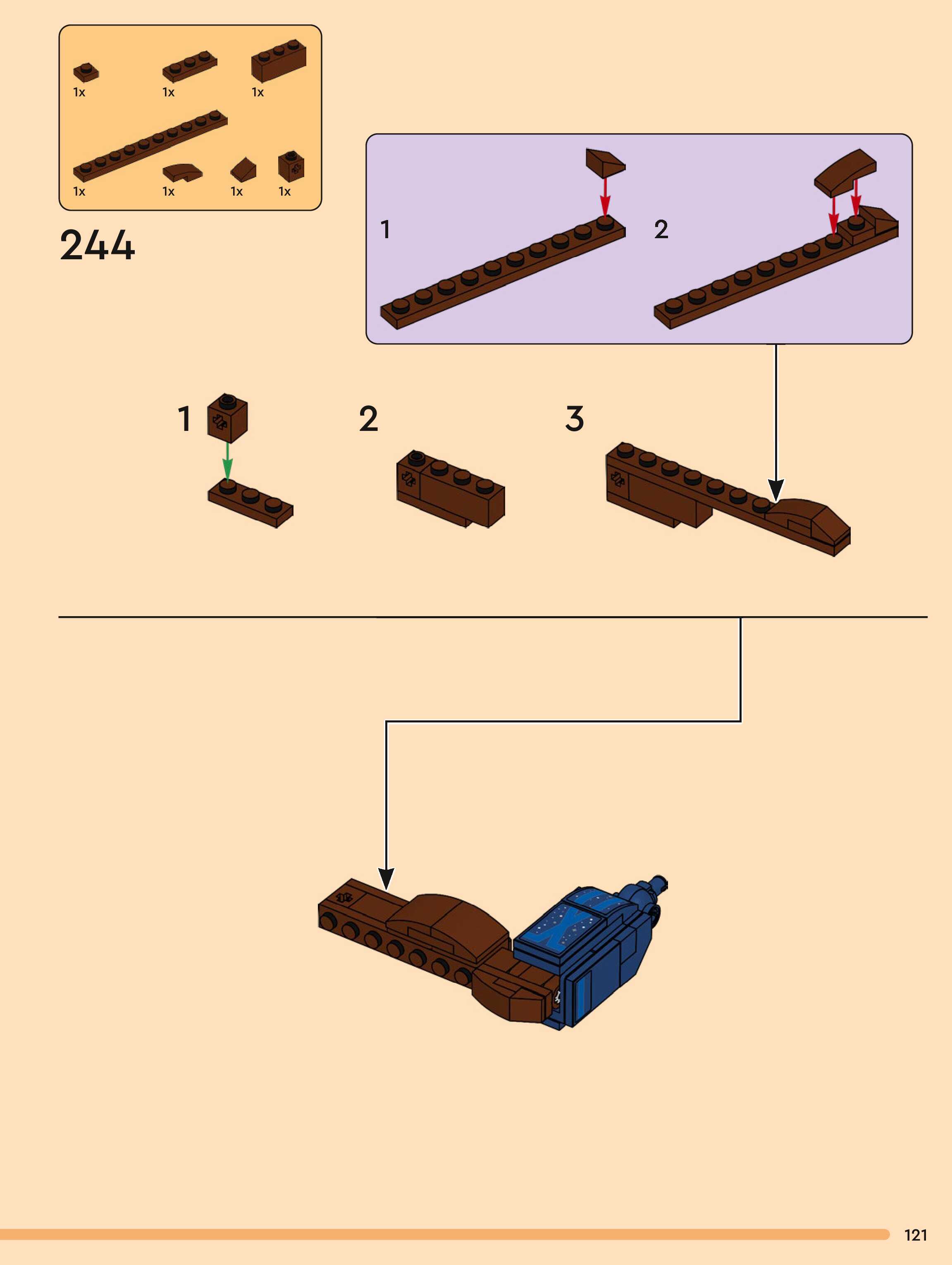 1x
1x
1x
1x
1x
1x
1x

244

1
2

1
2
3

121