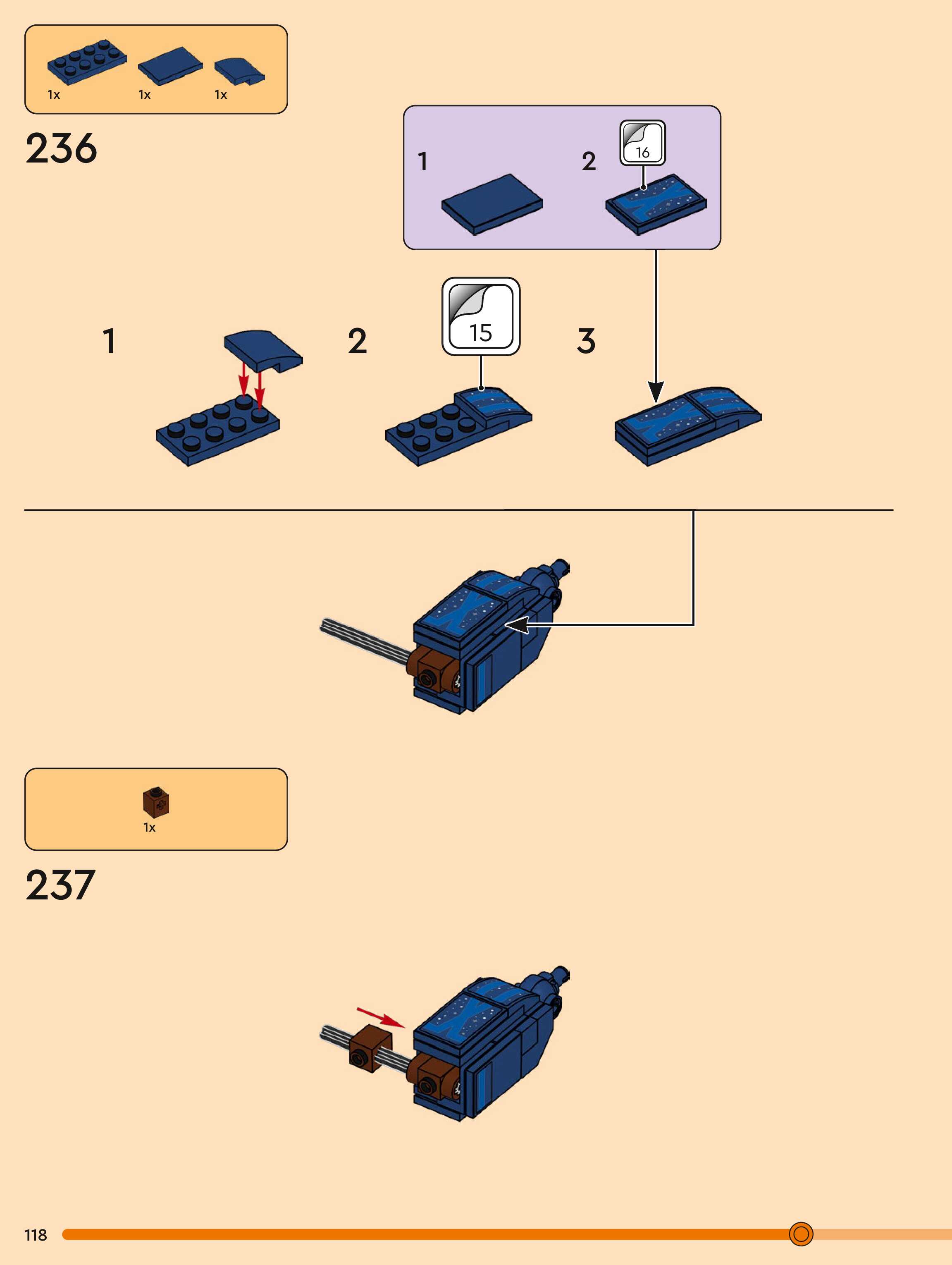 1x 1x 1x

236

1

2

16

1

2

15

3

1x

237

118