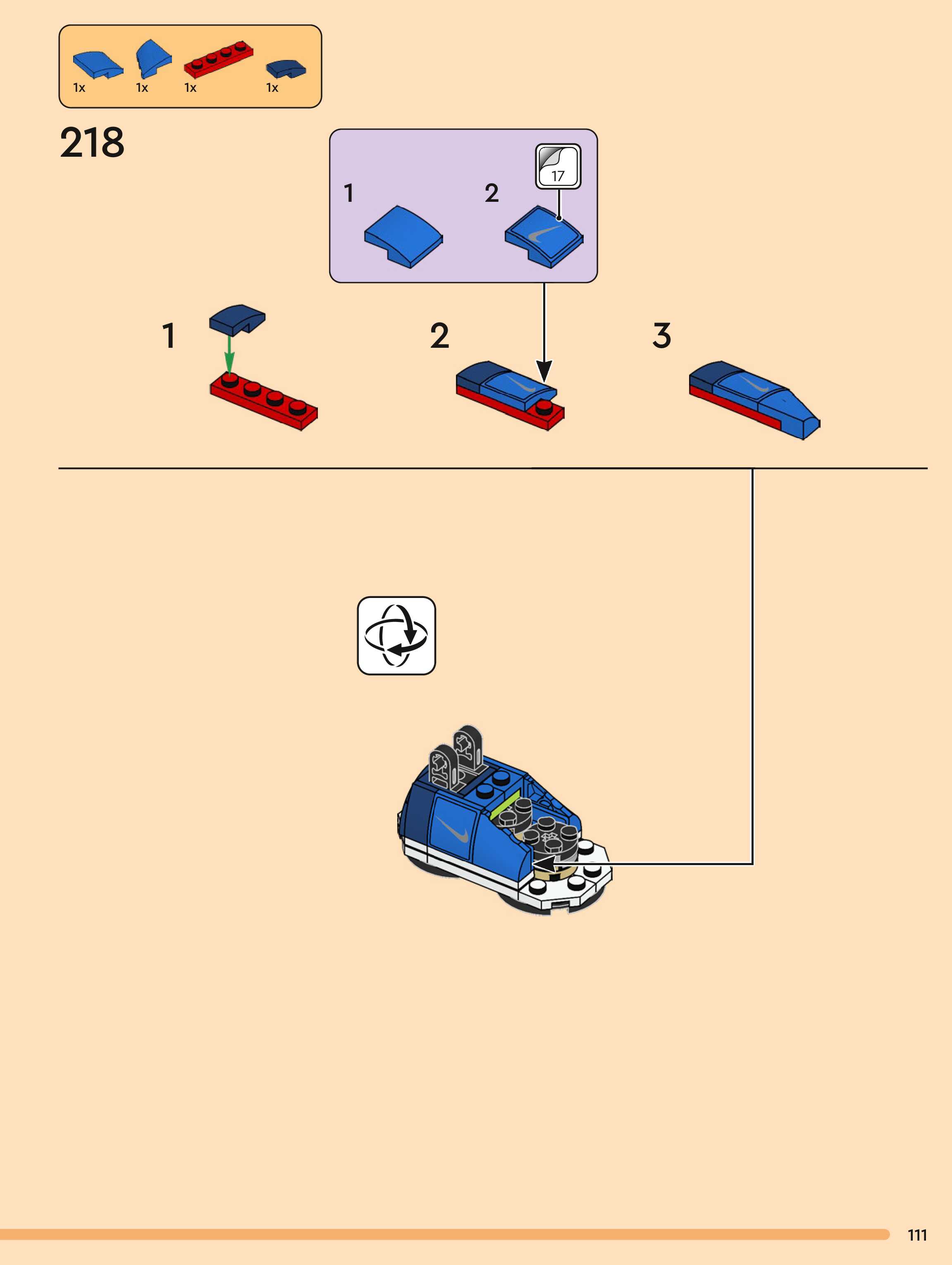 1x 1x 1x 1x

218

1 2 17

1 2 3

111