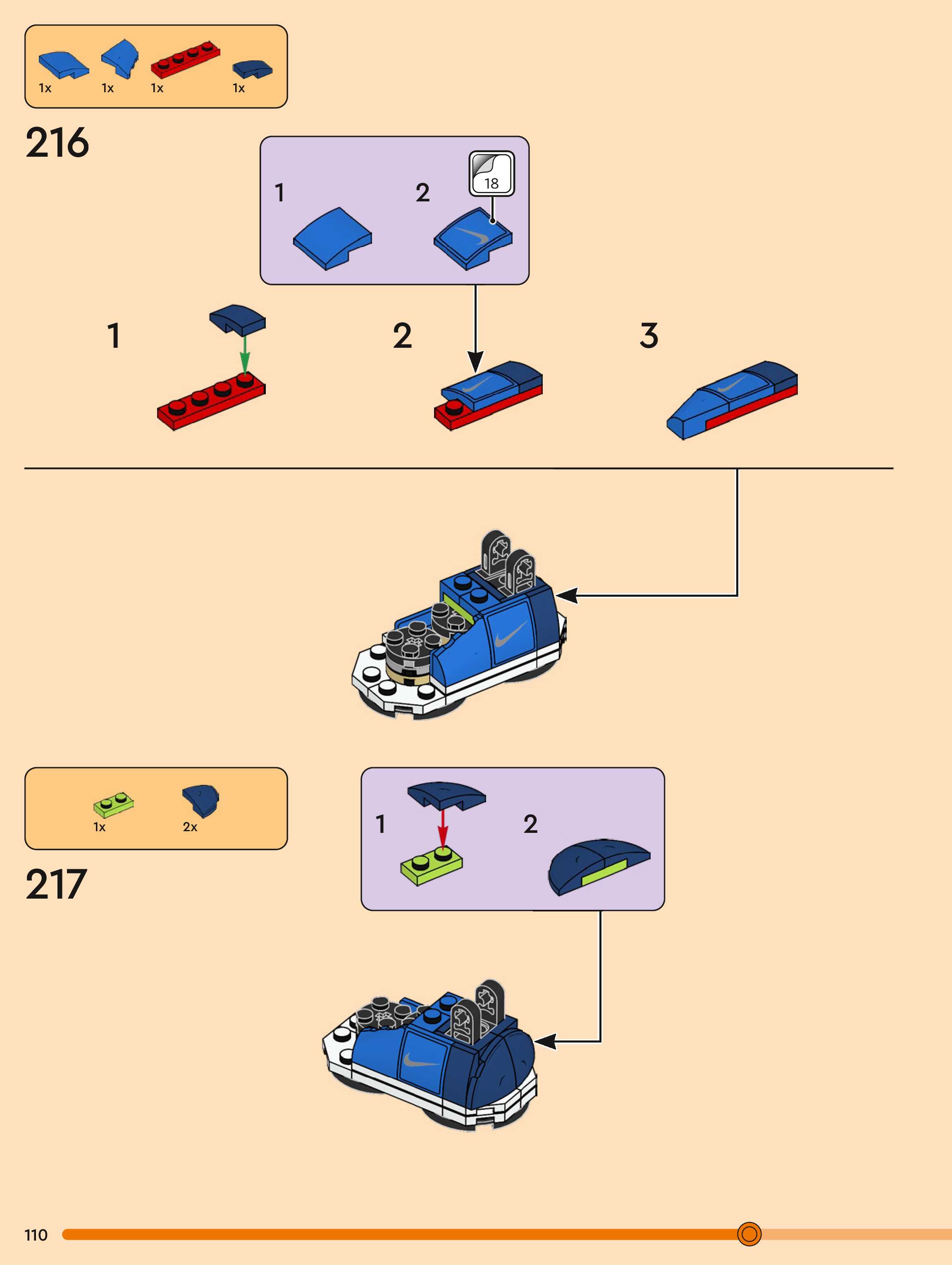 1x 1x 1x 1x

216

1 2

18

1 2 3

1x 2x

217

1 2

110