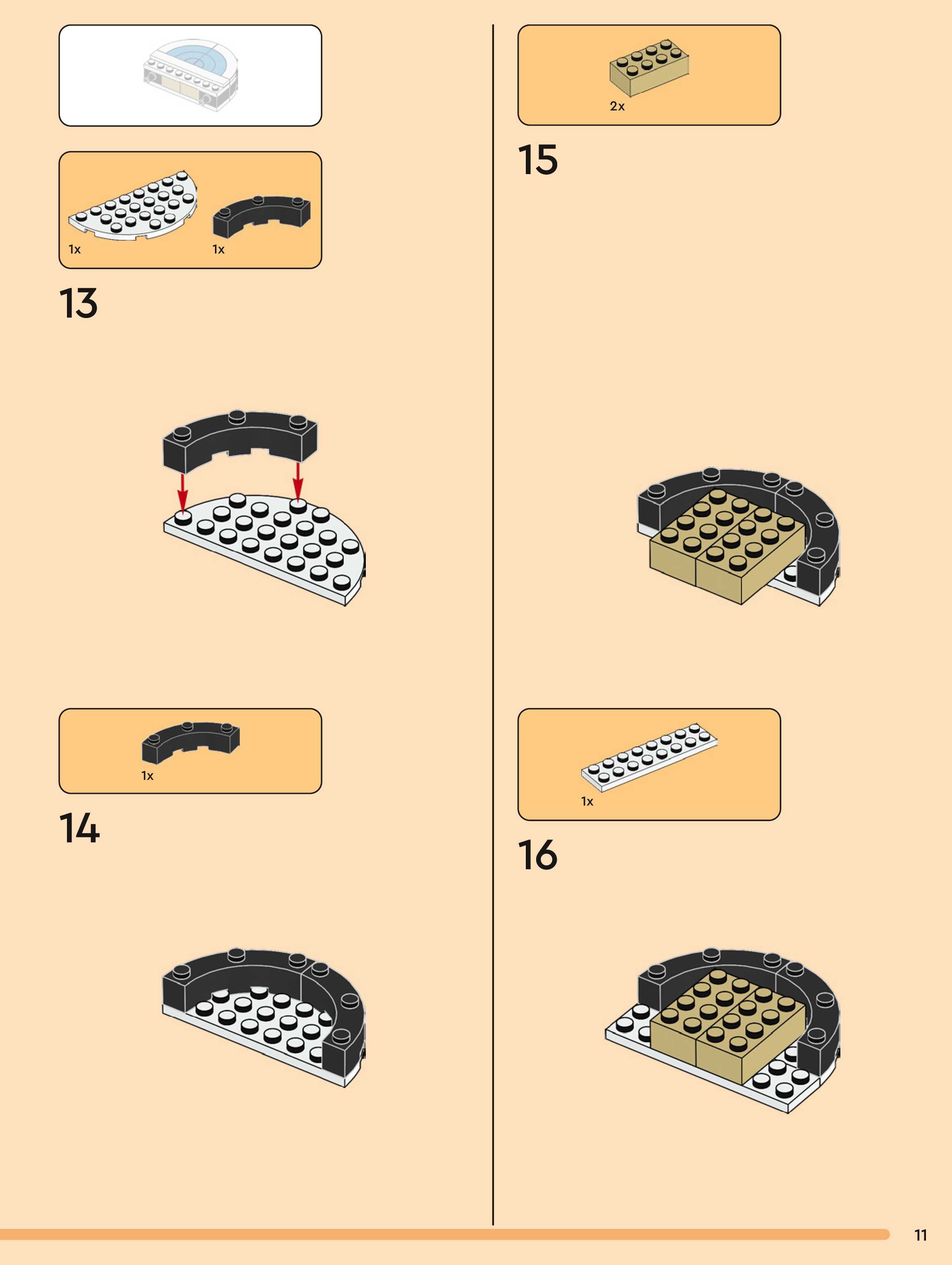 1x

1x

13

1x

14

2x

15

1x

16

11