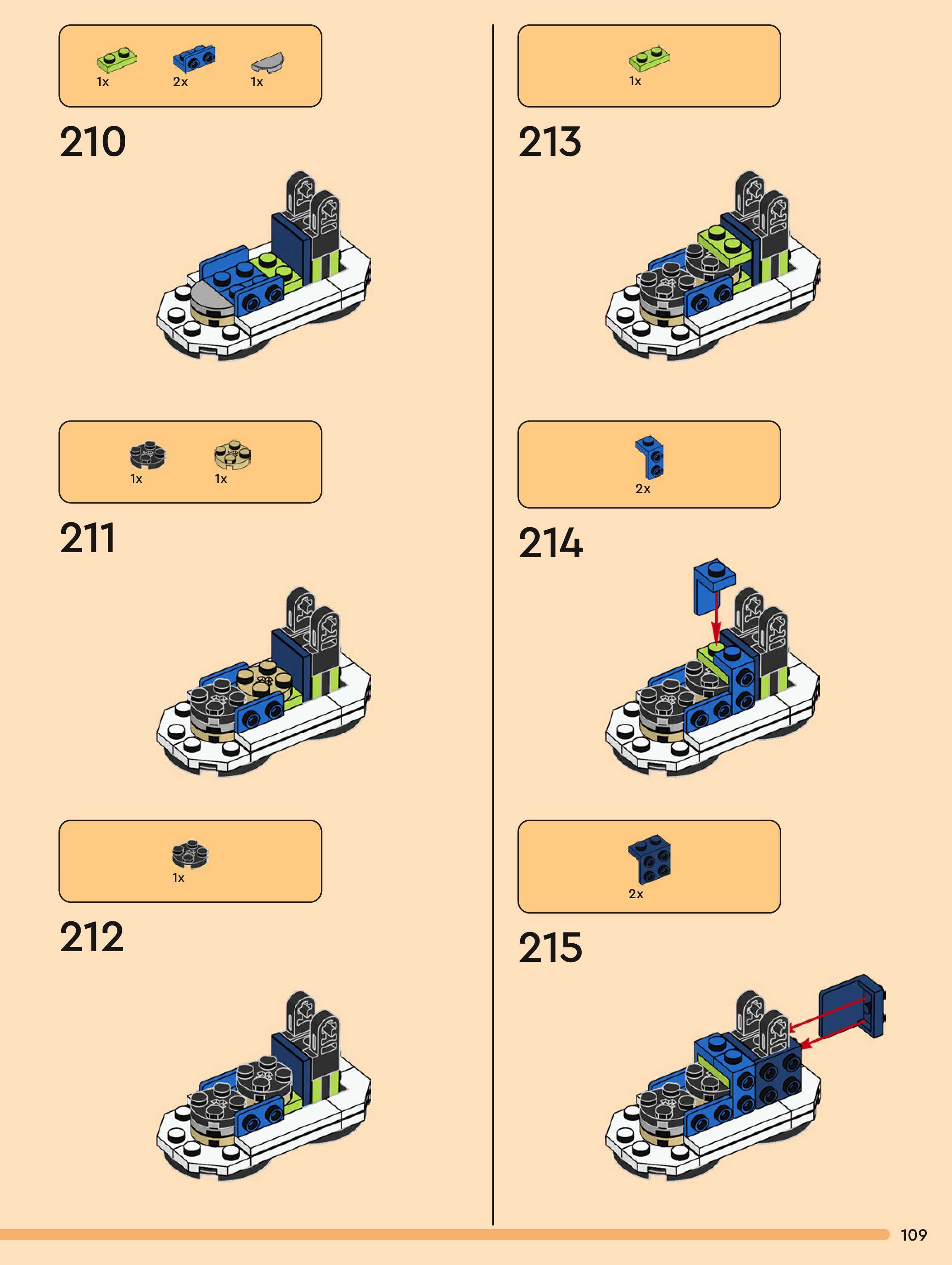 1x 2x 1x

210

1x 1x

211

1x

212

1x

213

2x

214

2x

215

109