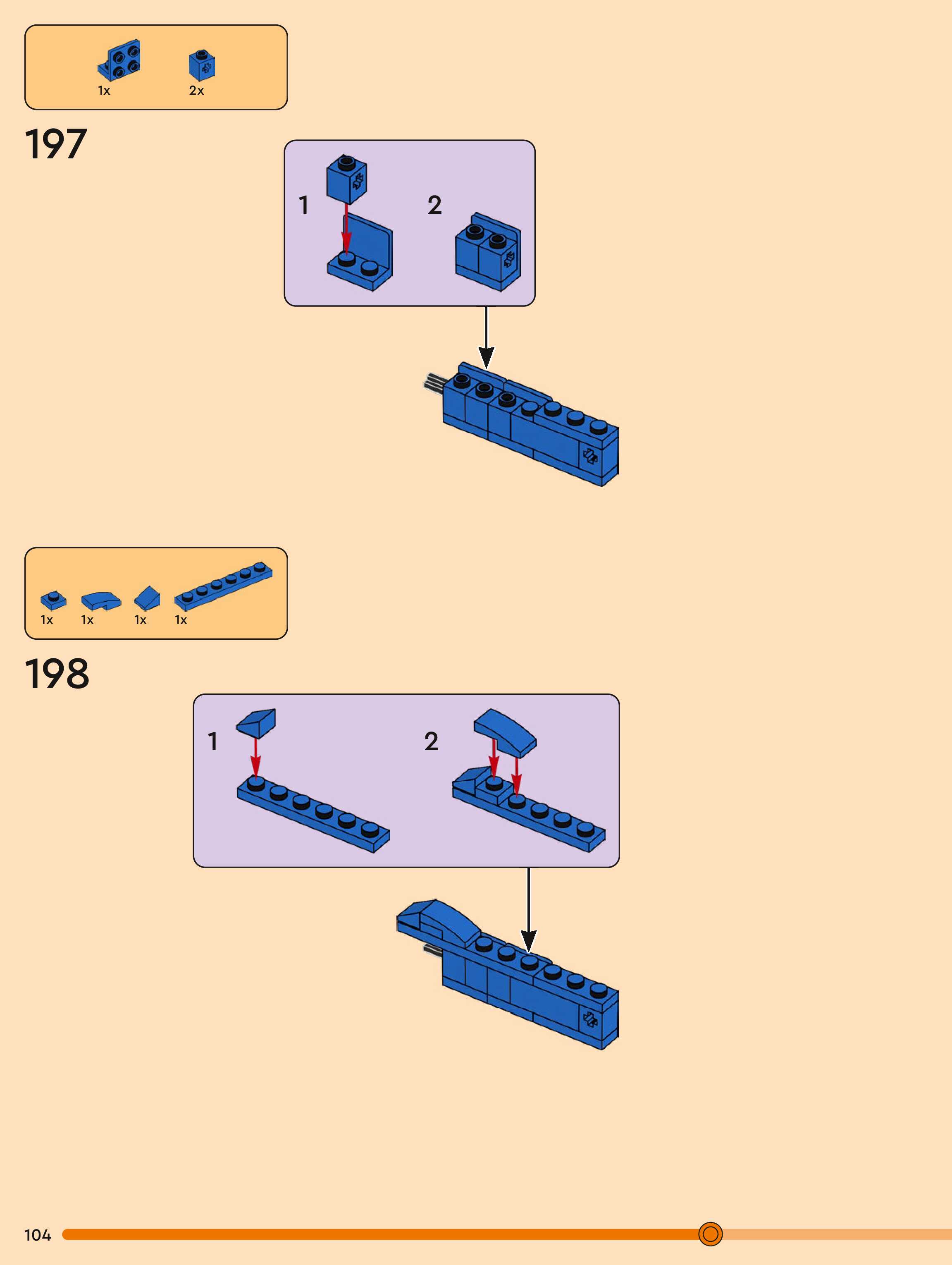 1x
2x

197

1
2

1x
1x
1x
1x

198

1
2

104