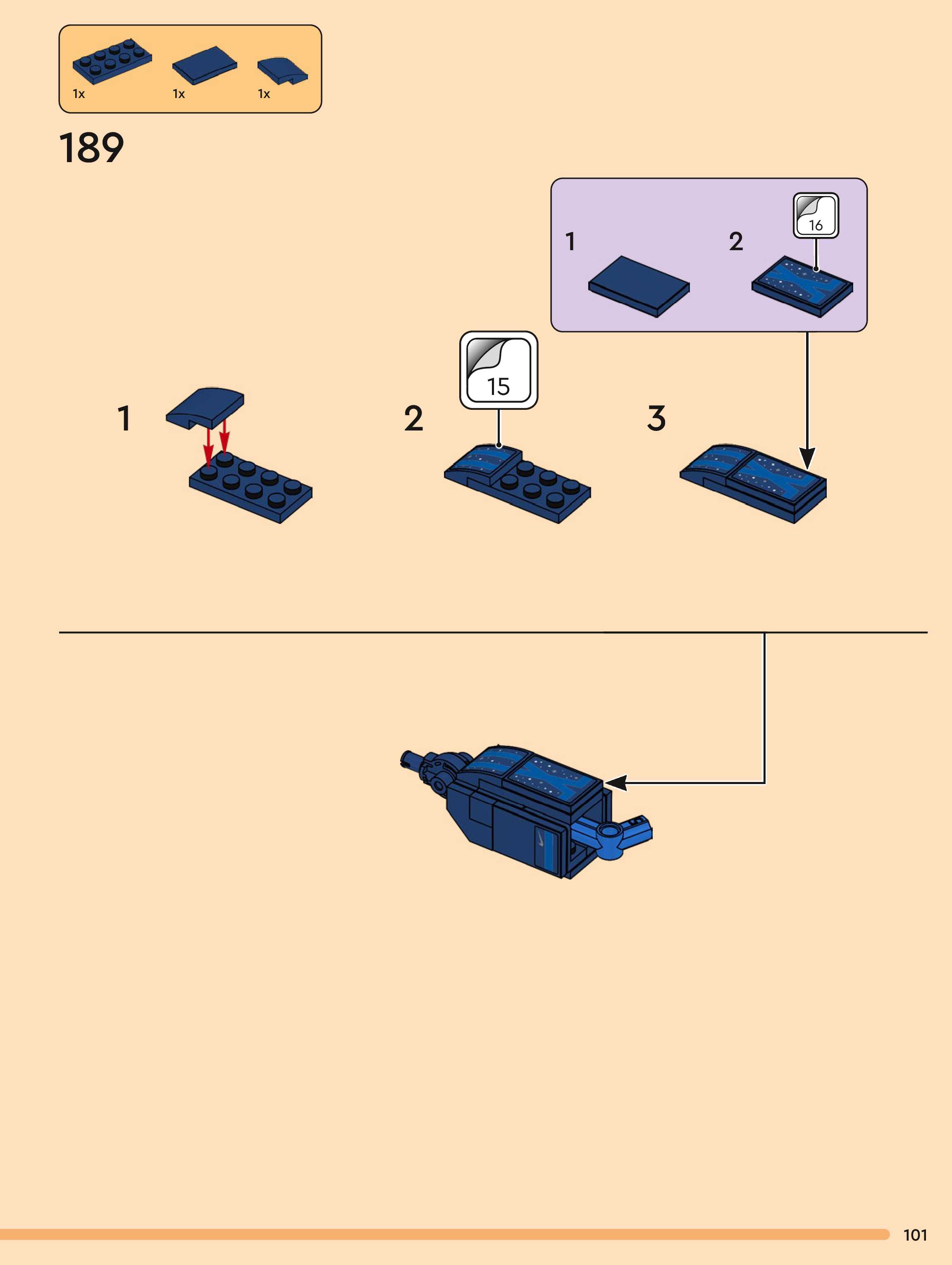 1x 1x 1x

189

1 2 16

1 2 15 3

101