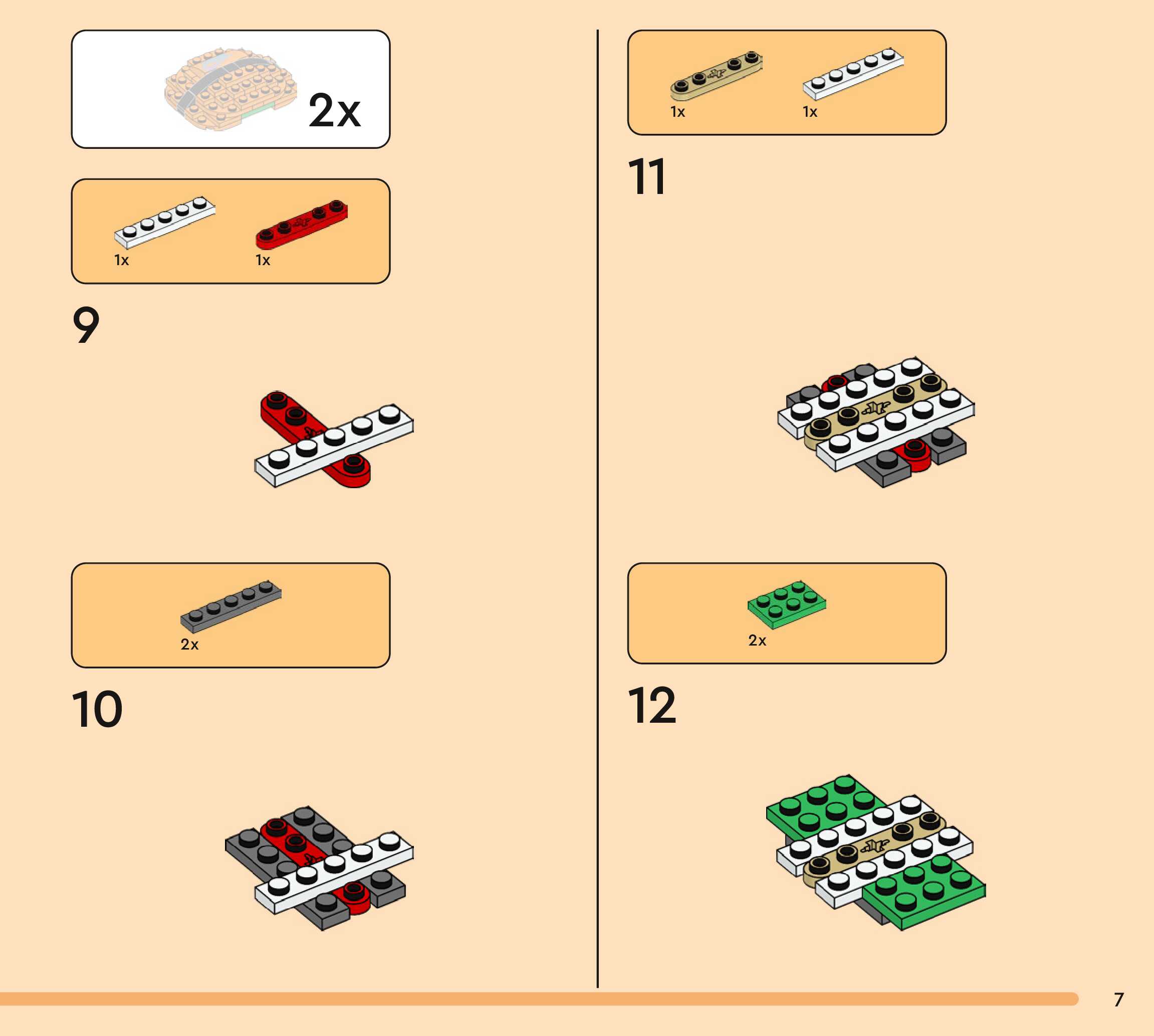 2x

1x
1x

9

2x

10

1x
1x

11

2x

12

7