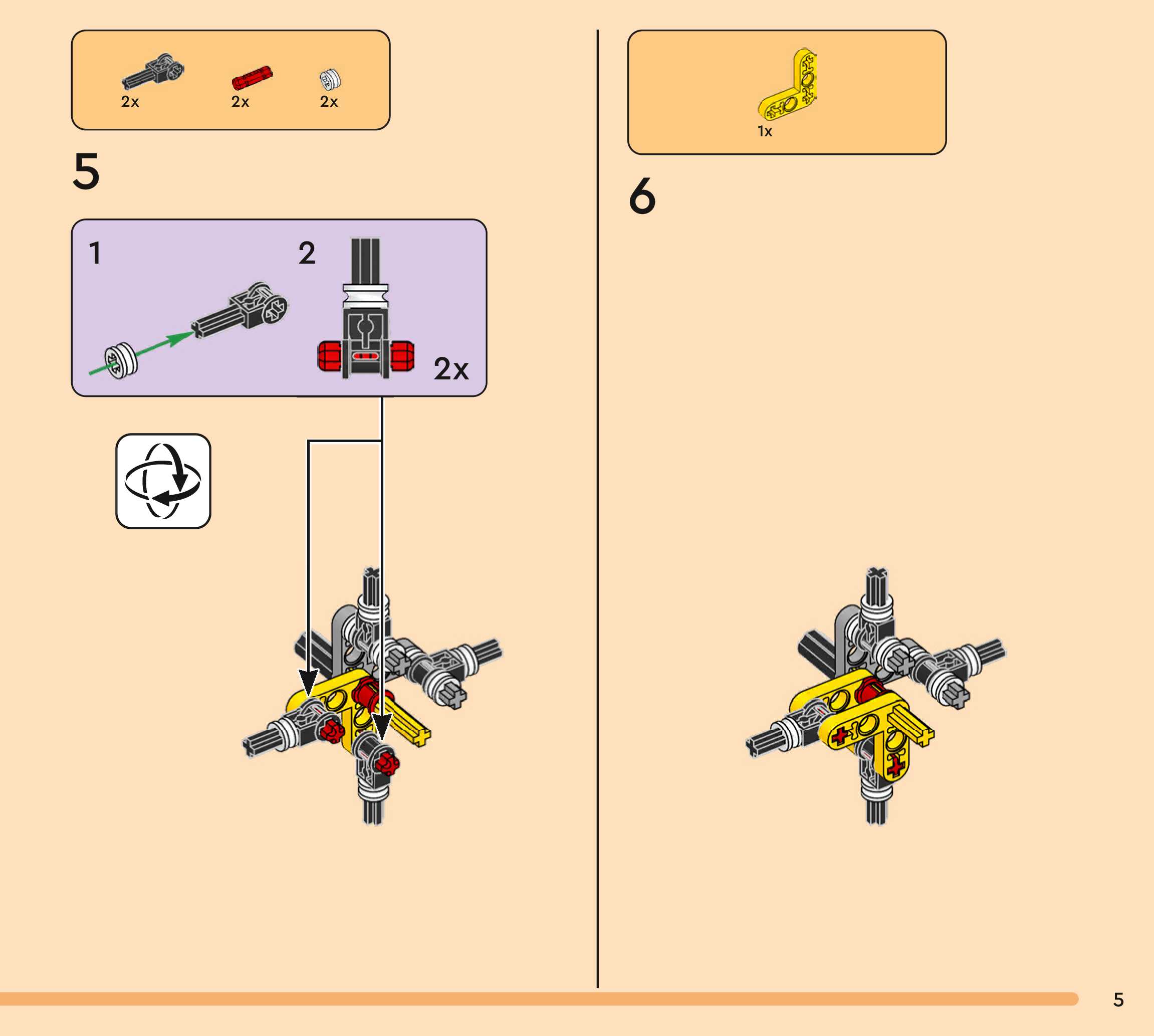 2x 2x 2x

5

1

2

2x

1x

6

5