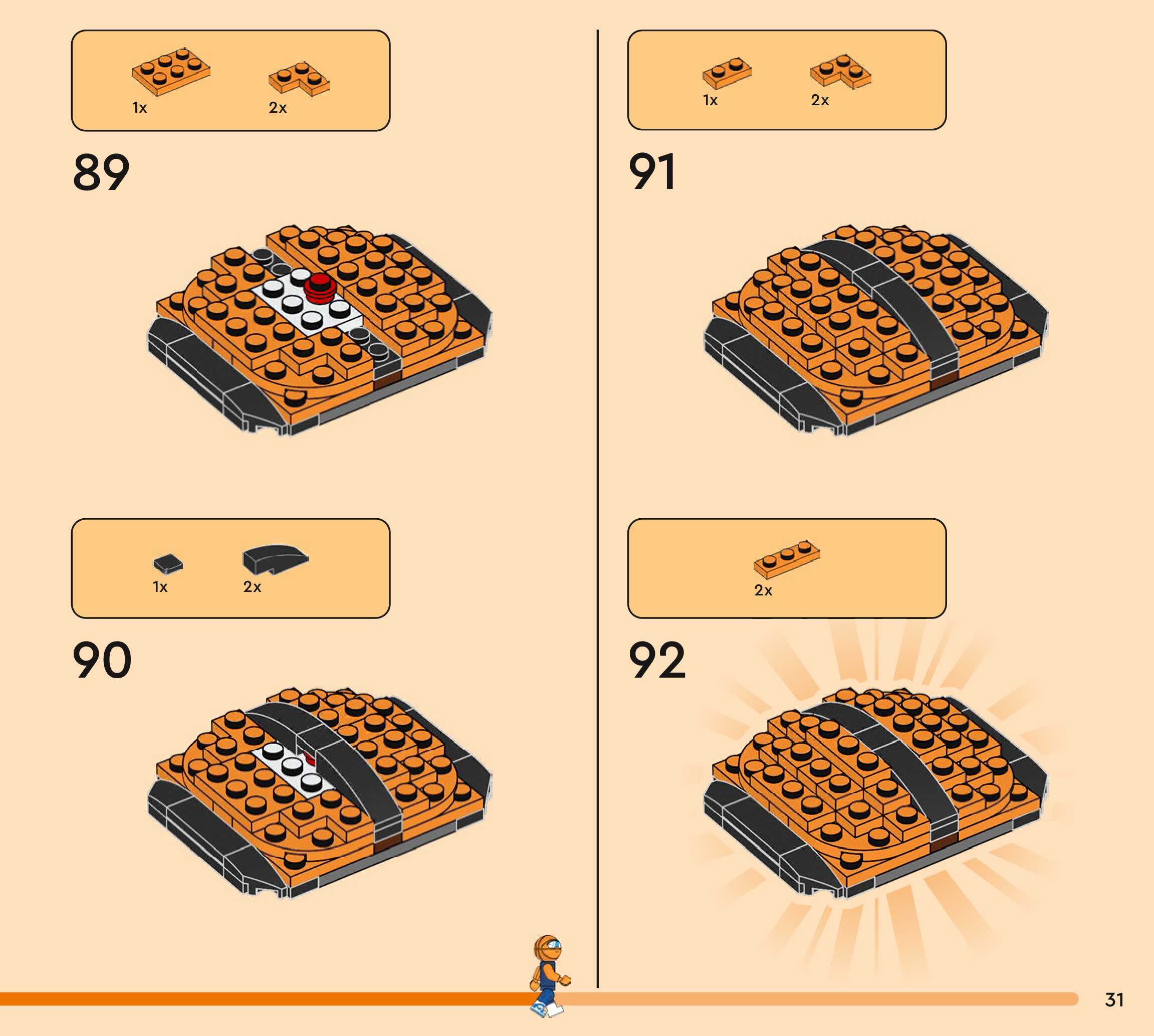 1x 2x

89

1x 2x

90

1x 2x

91

2x

92

31