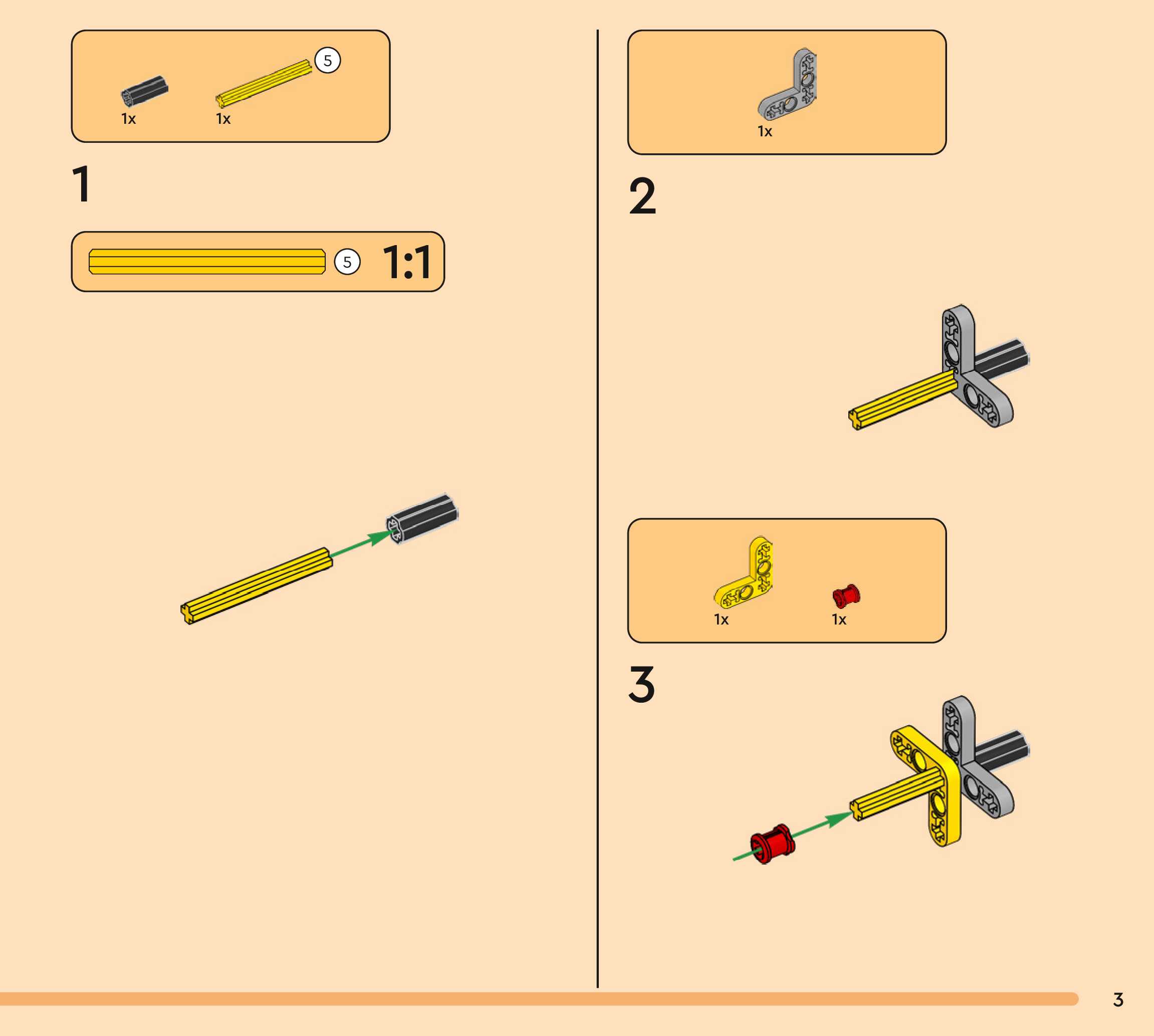 1x 1x 5

1

5 1:1

1x

2

1x 1x

3

3