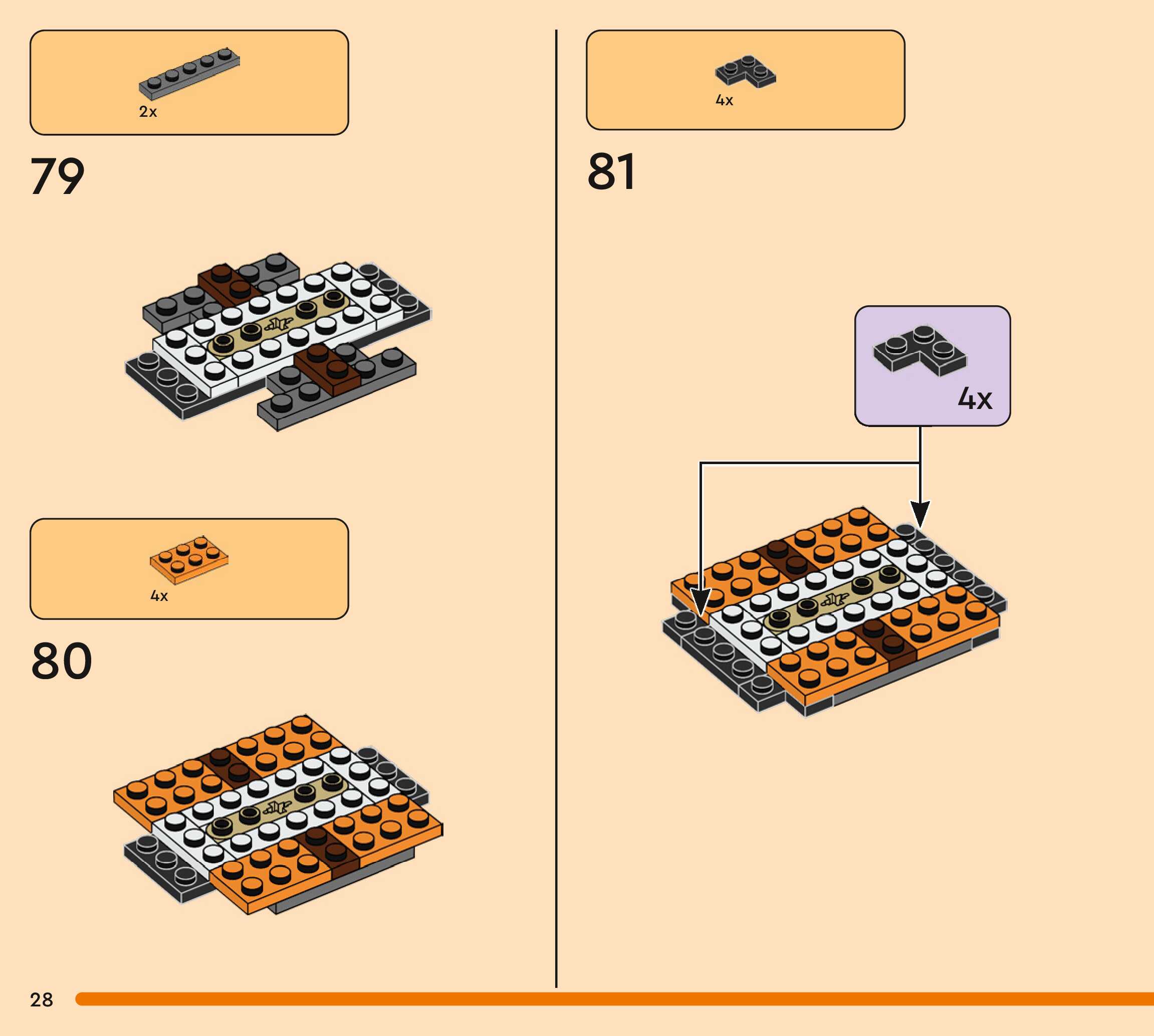 2x

79

4x

80

4x

81

4x

28