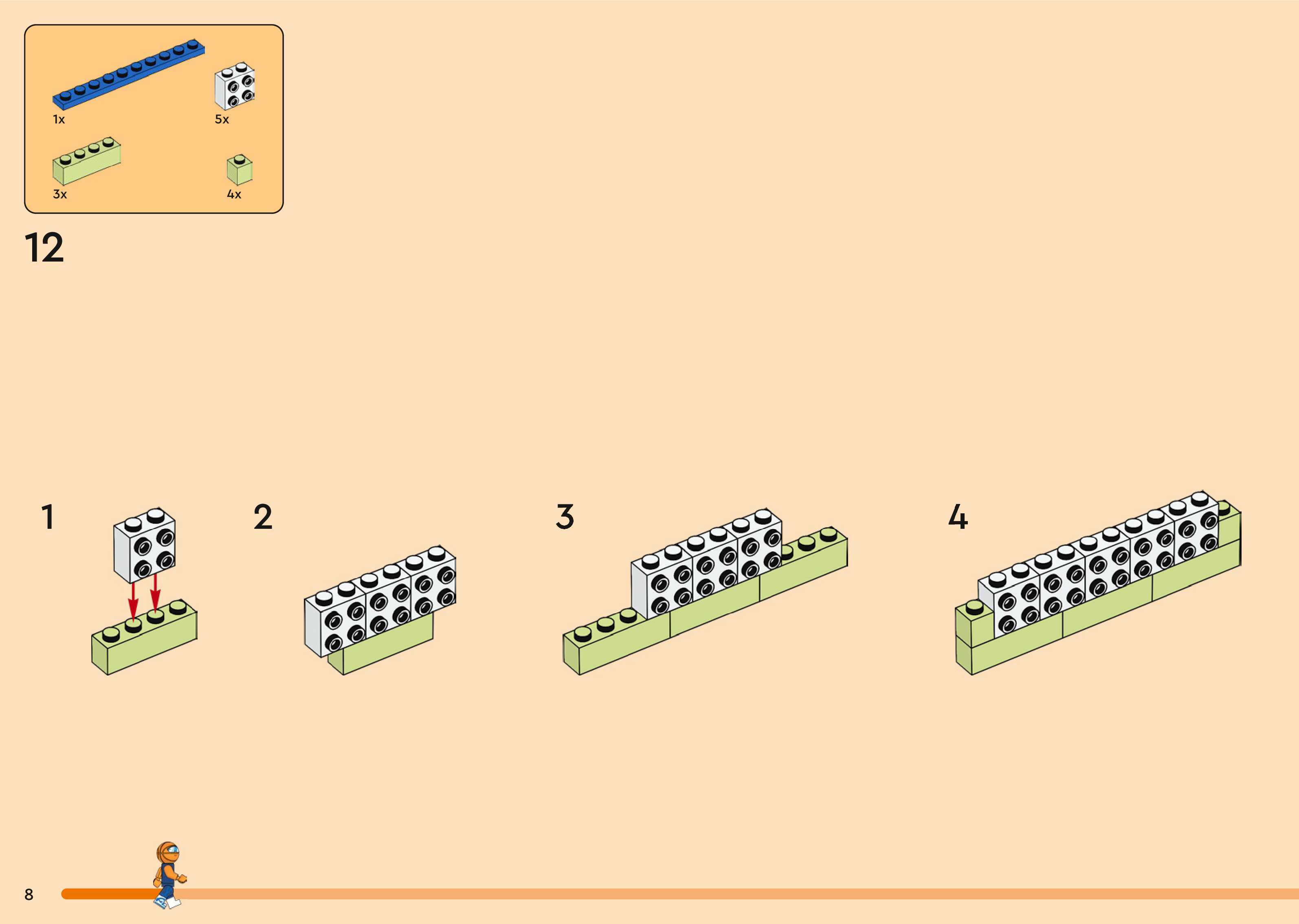 1x

5x

3x

4x

12

1

2

3

4

8