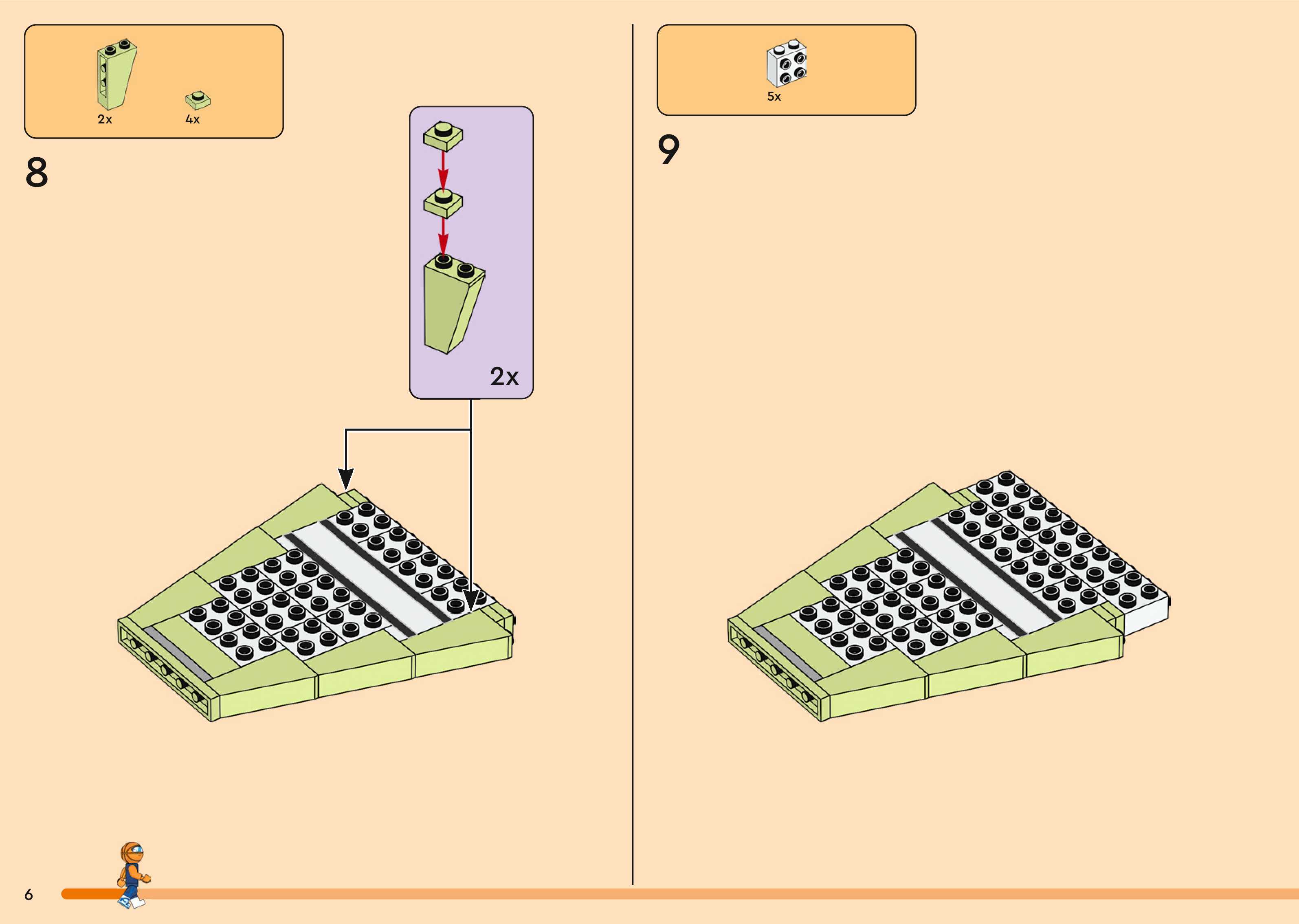 2x

4x

8

2x

5x

9

6