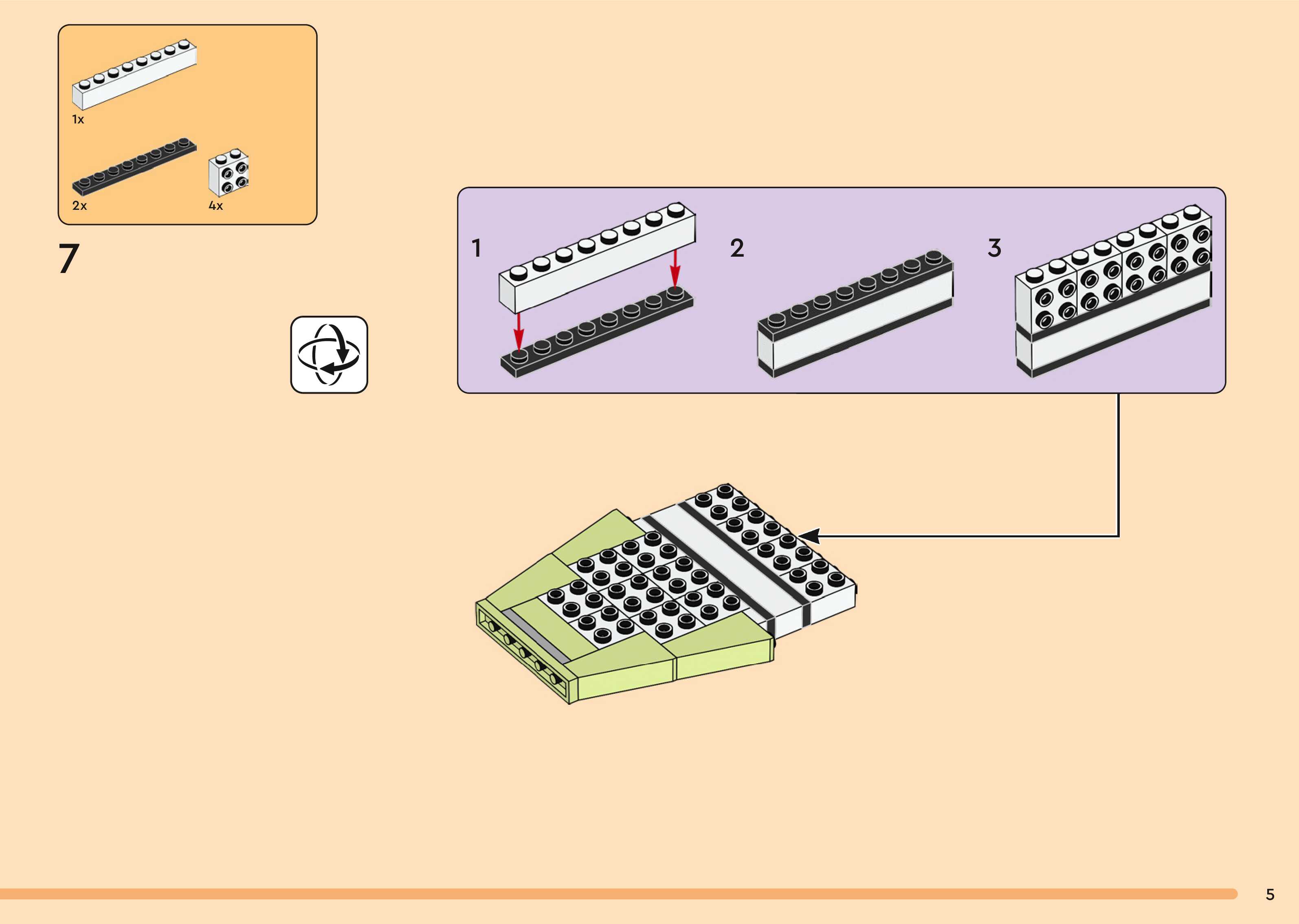 1x

2x

4x

7

1

2

3

5