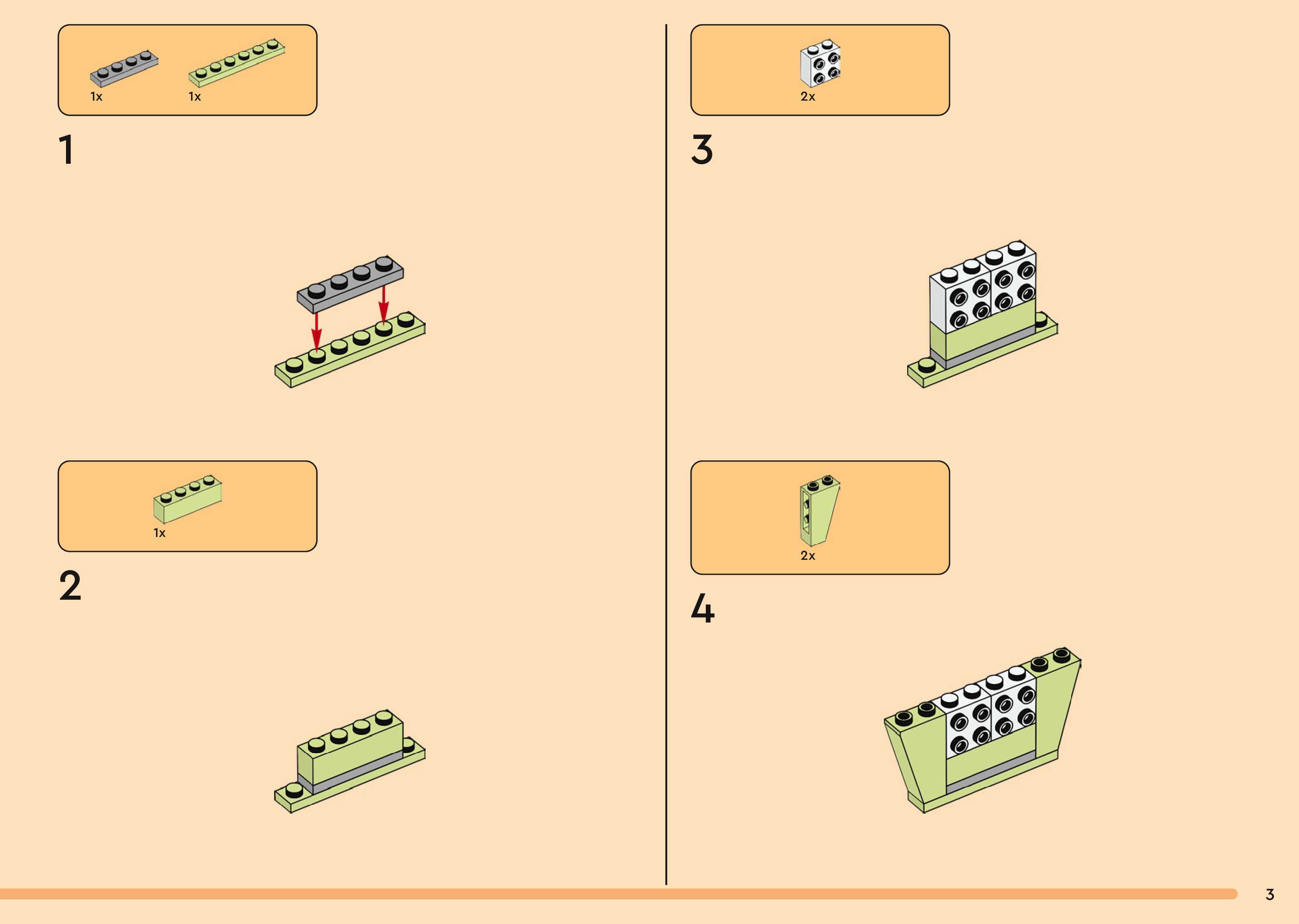 1x 1x

1

1x

2

2x

3

2x

4

3