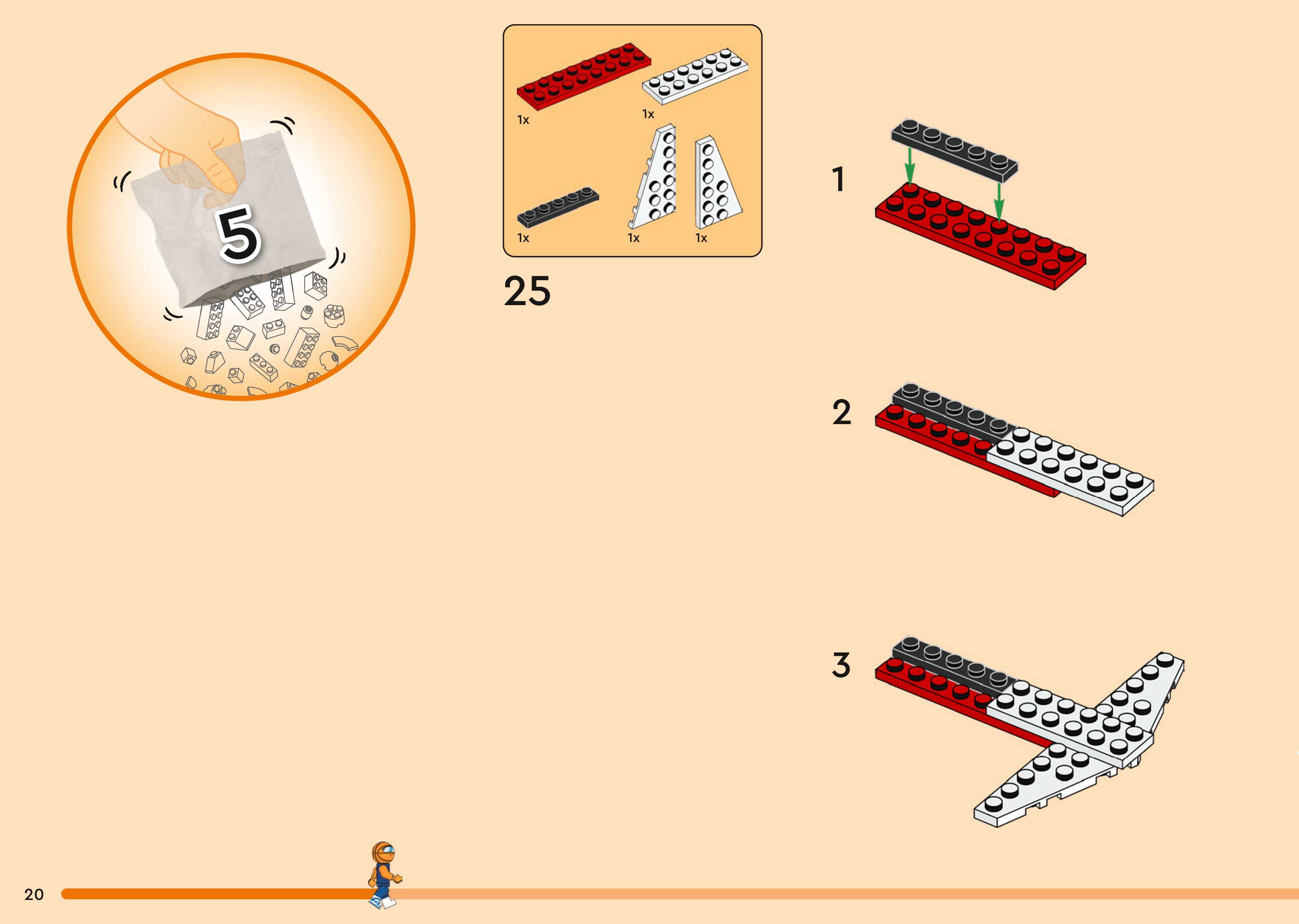 5

1x

1x

1x

1x

1x

25

1

2

3

20