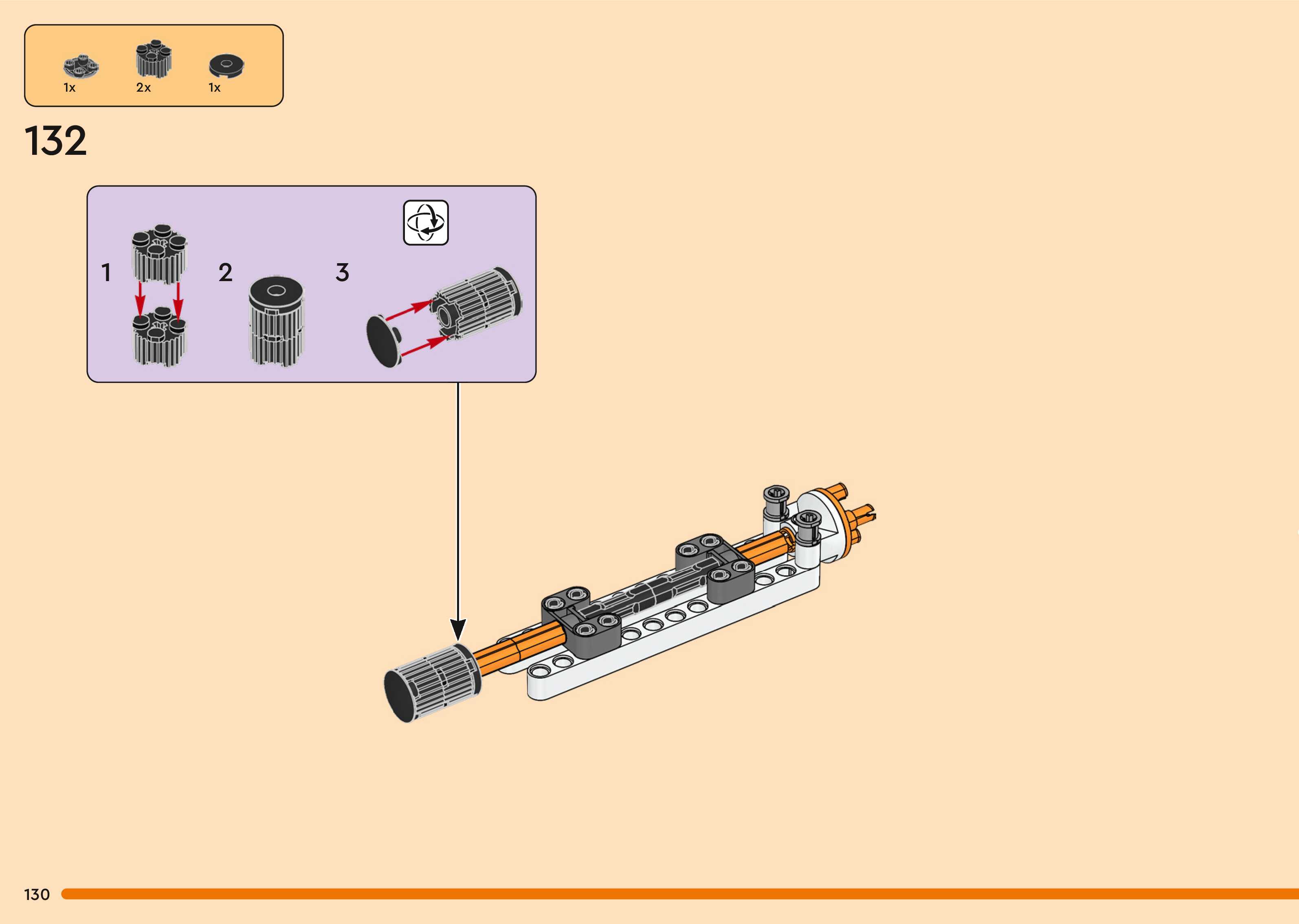 1x 2x 1x

132

1

2

3

130