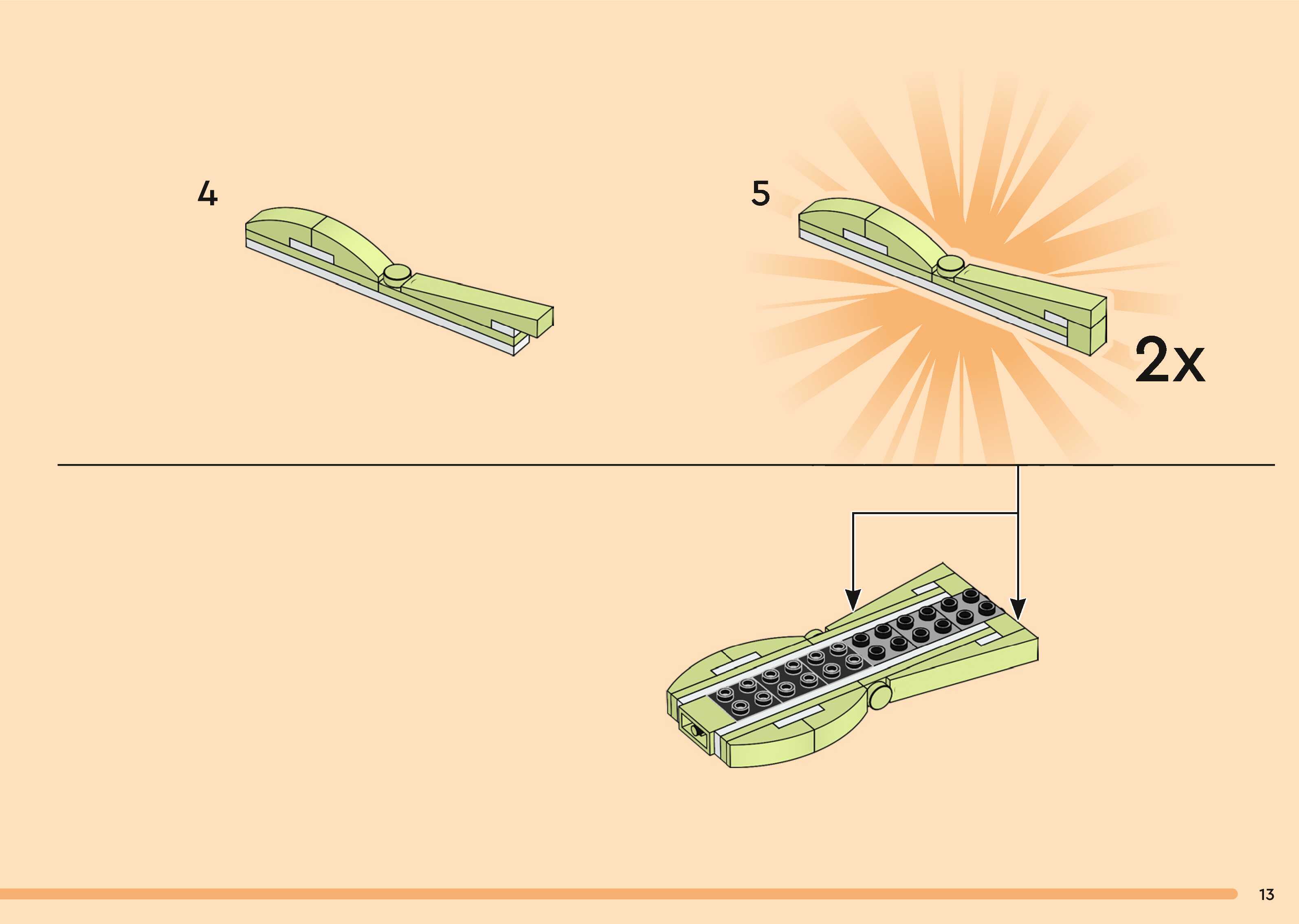 4

5

2x

13