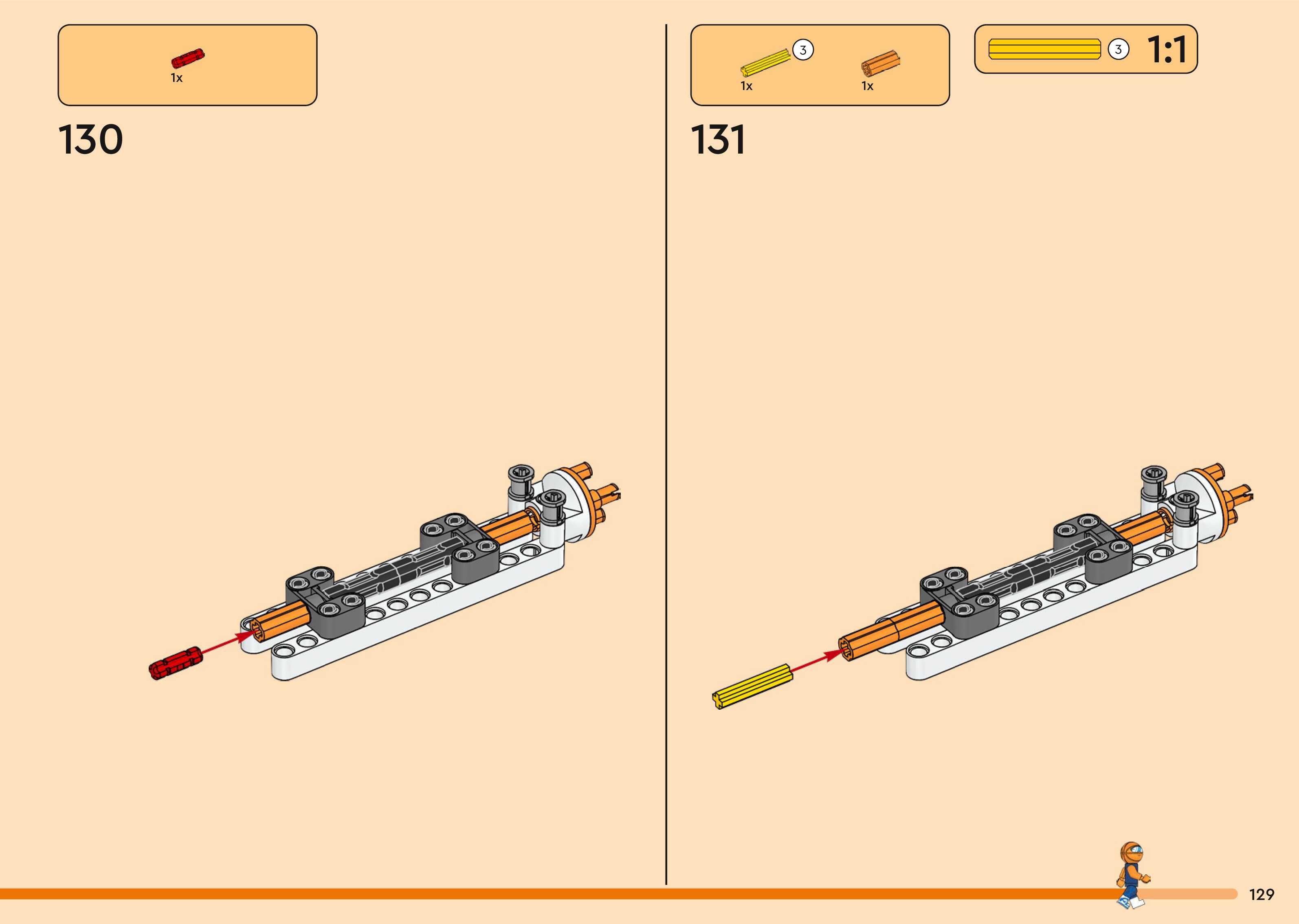 1x

130

3
1x

1x

3 1:1

131

129