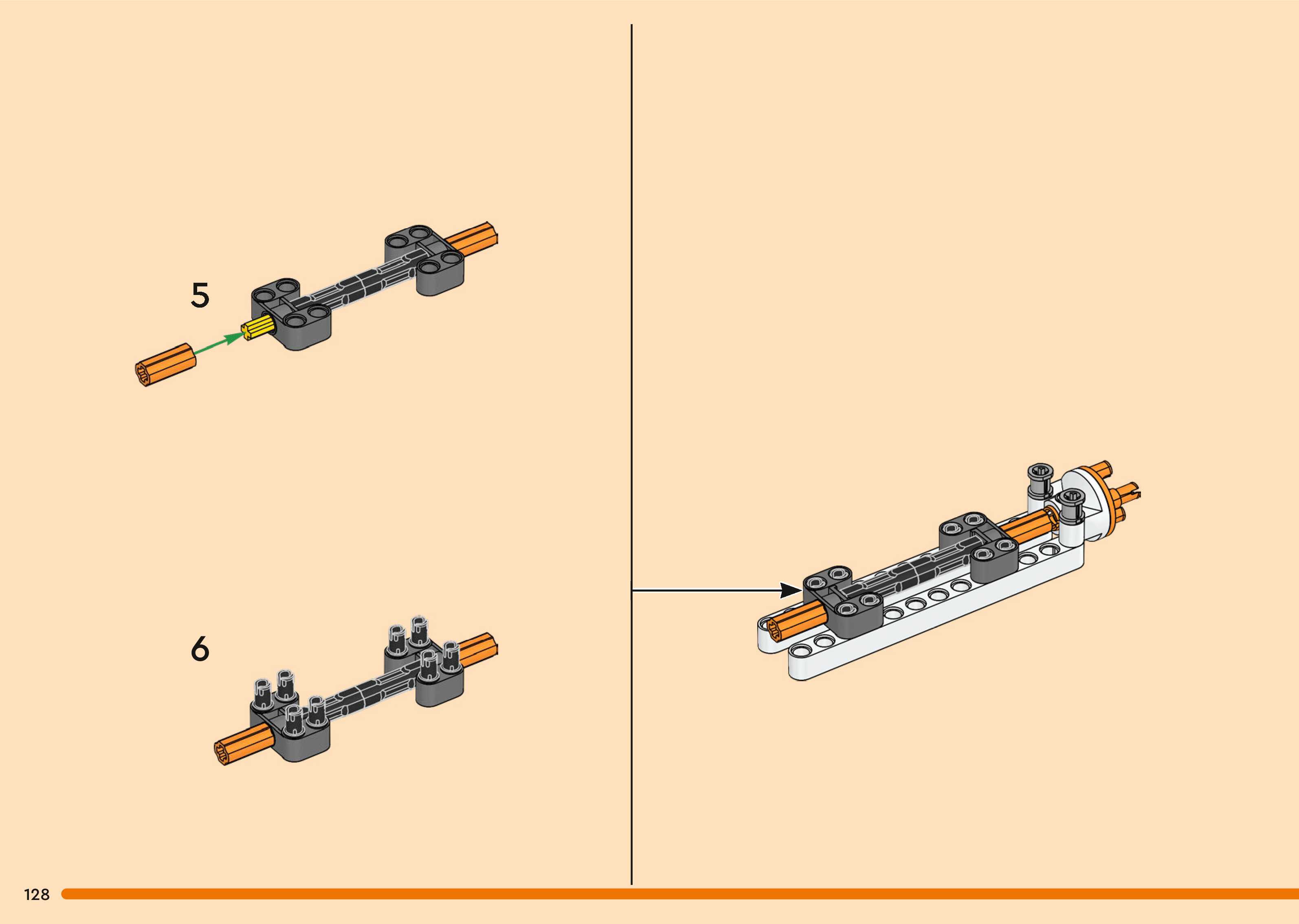 5

6

128