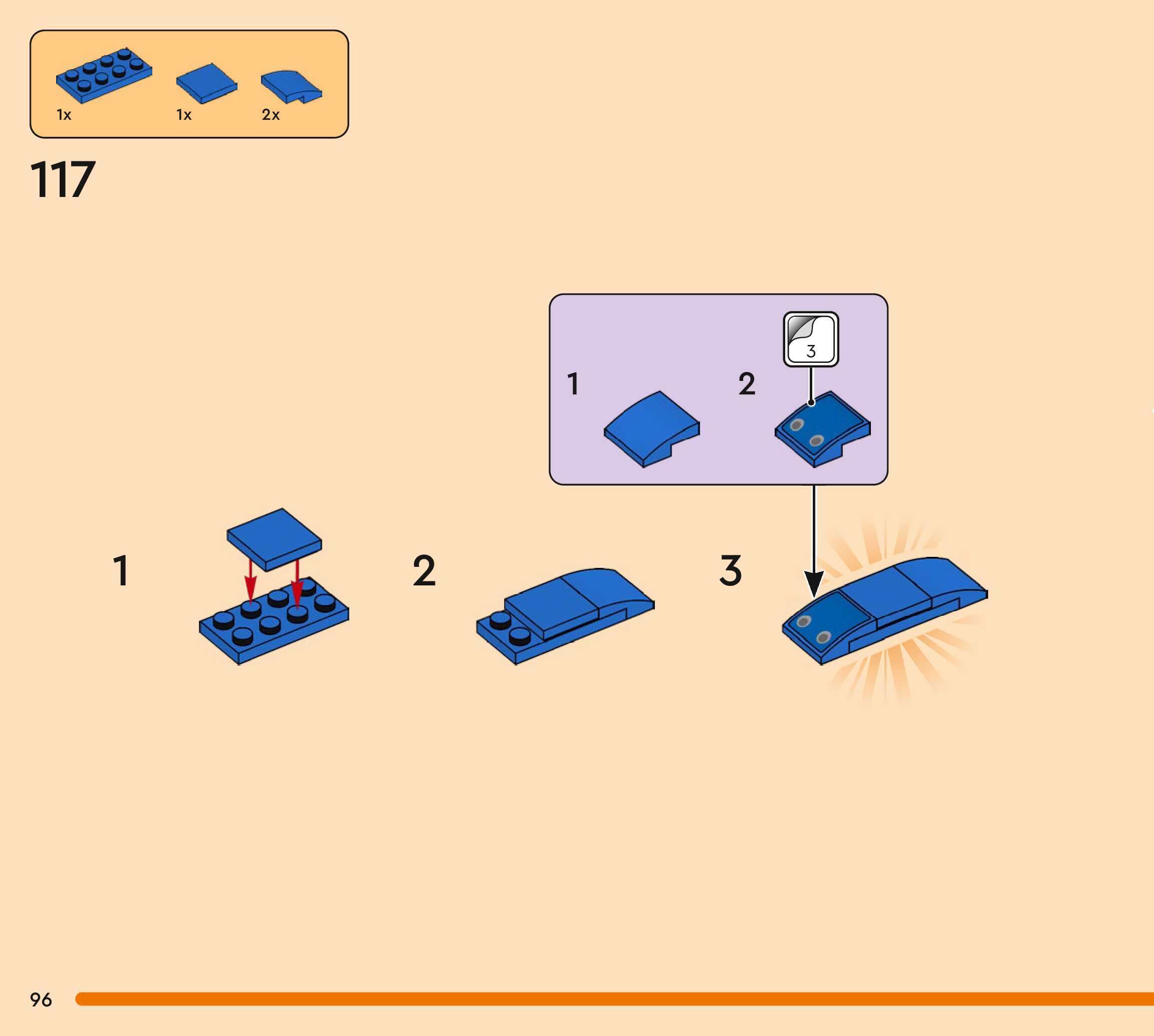 1x
1x
2x

117

1
2
3

1
2
3

96