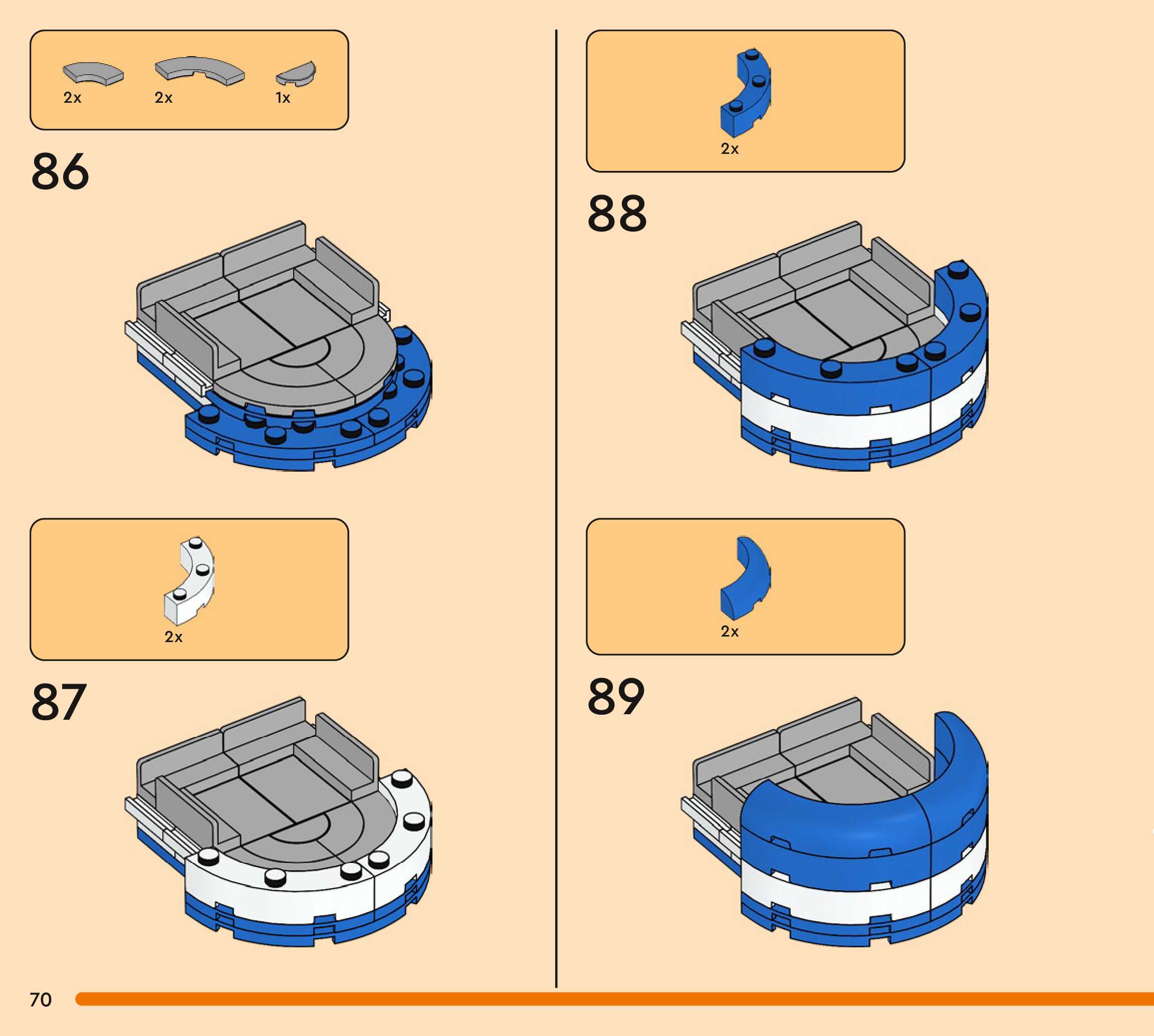 2x 2x 1x

86

2x

87

2x

88

2x

89

70