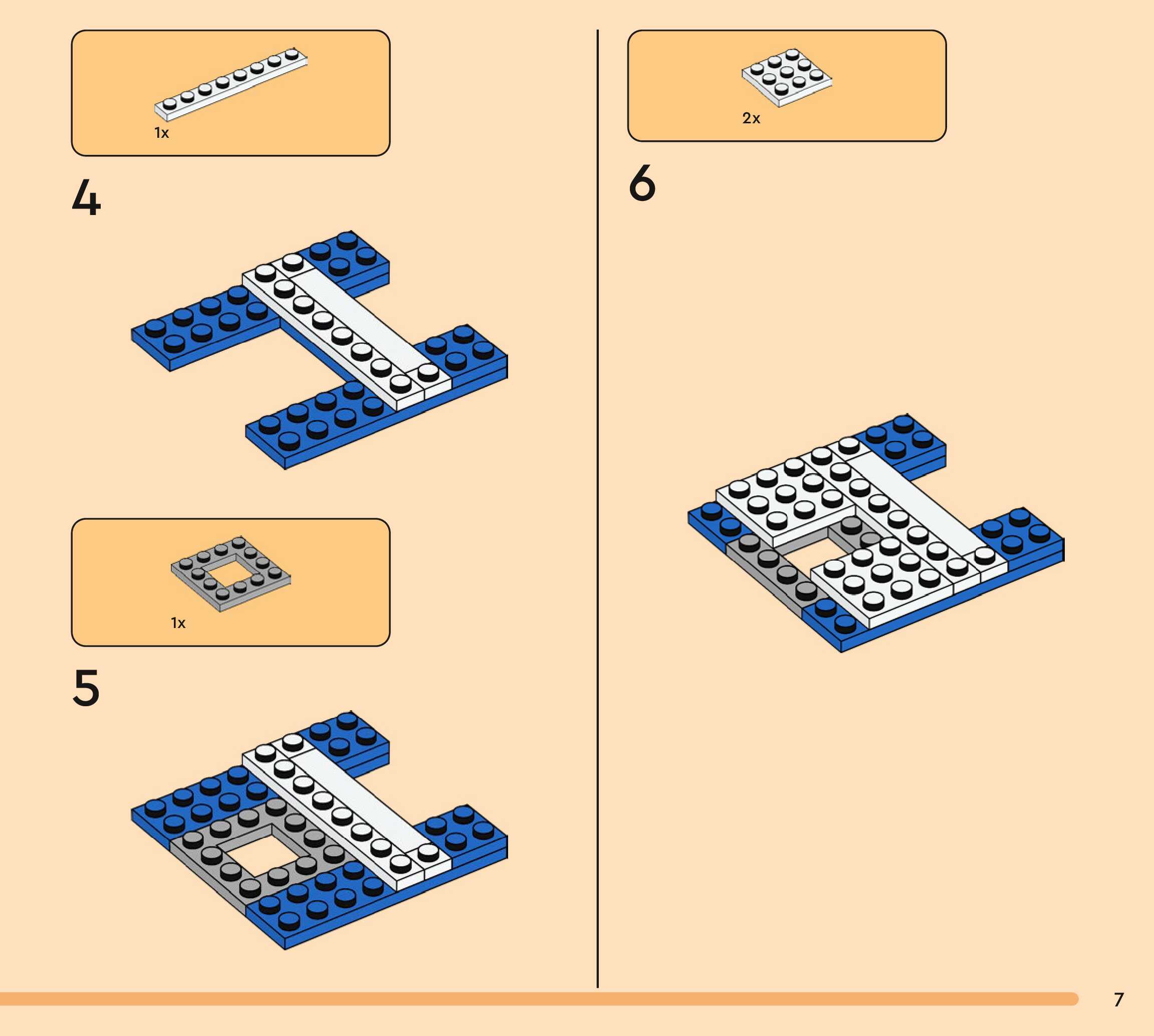 1x

4

1x

5

2x

6

7