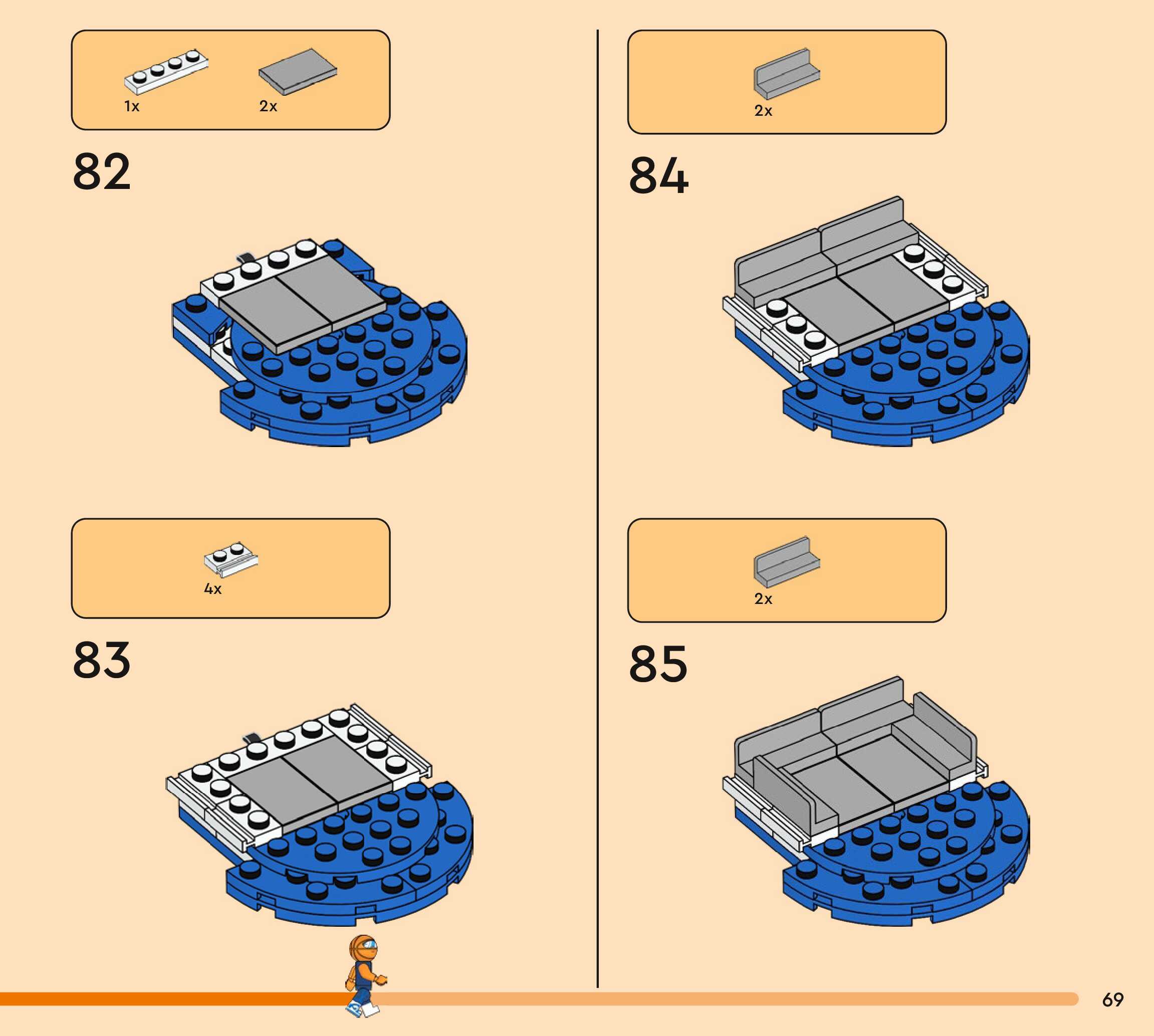 1x 2x

82

4x

83

2x

84

2x

85

69