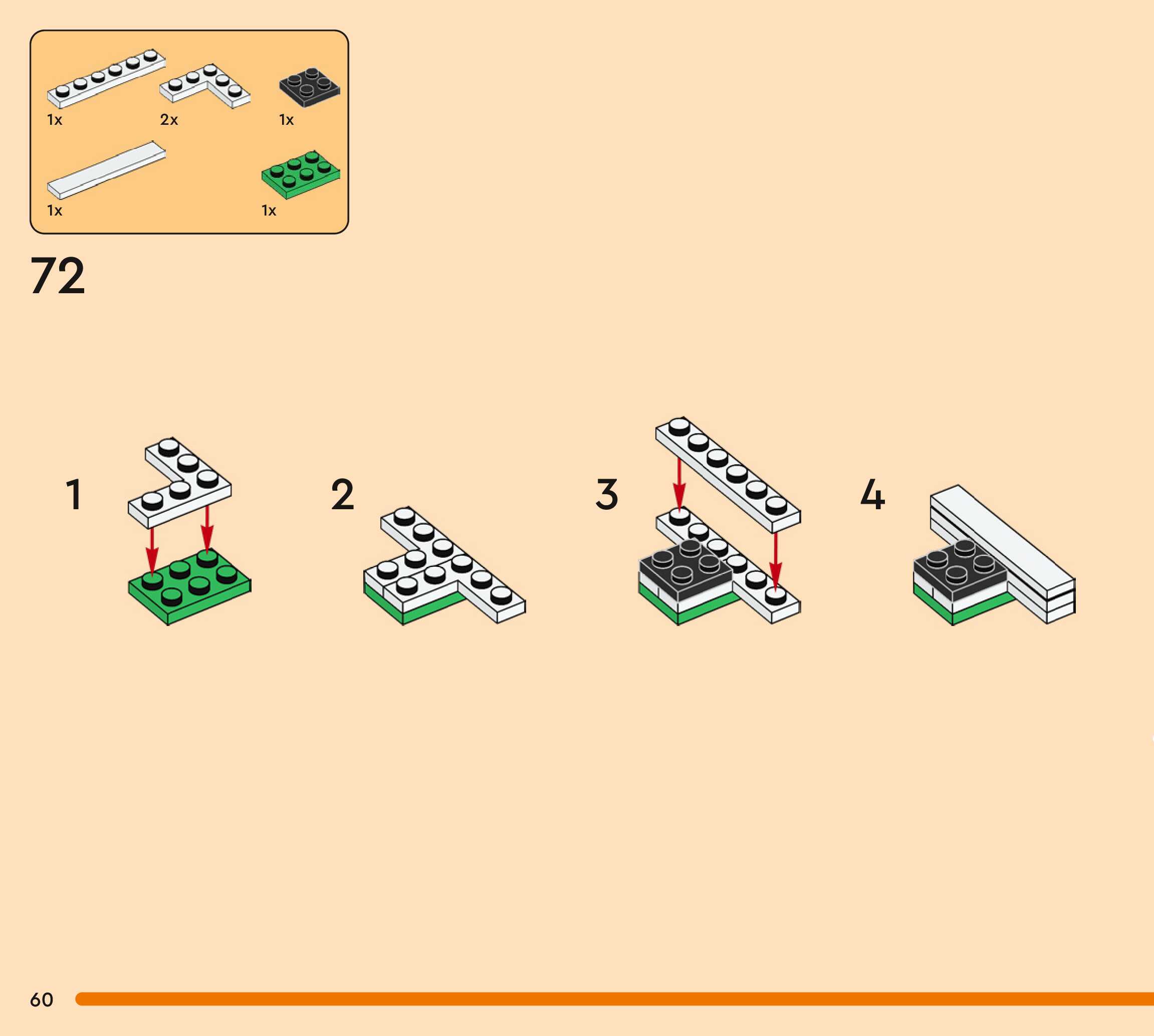 1x
2x
1x
1x
1x

72

1

2

3

4

60