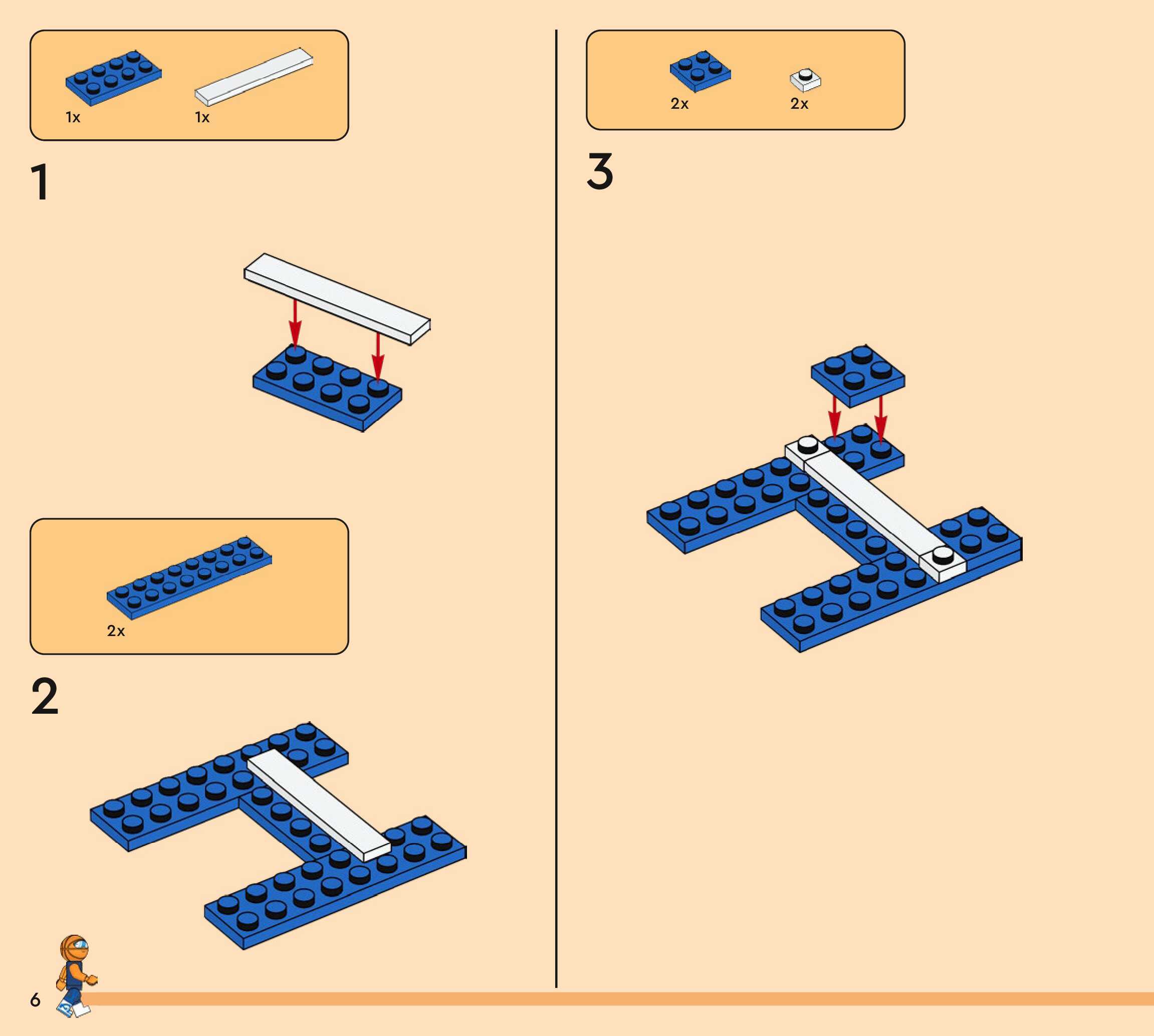 1x 1x

1

2x

2

2x 2x

3

6