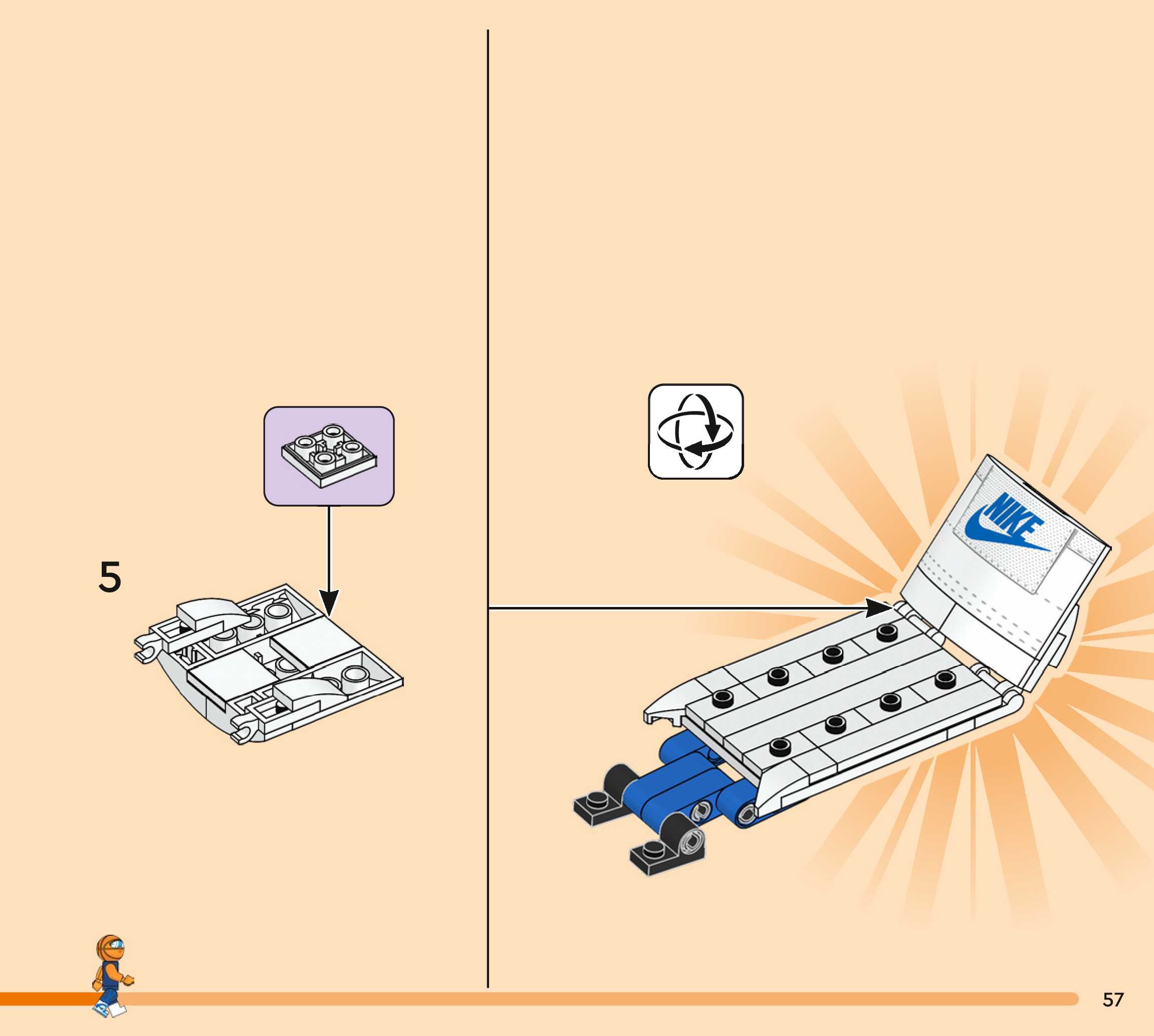 5

NIKE

57