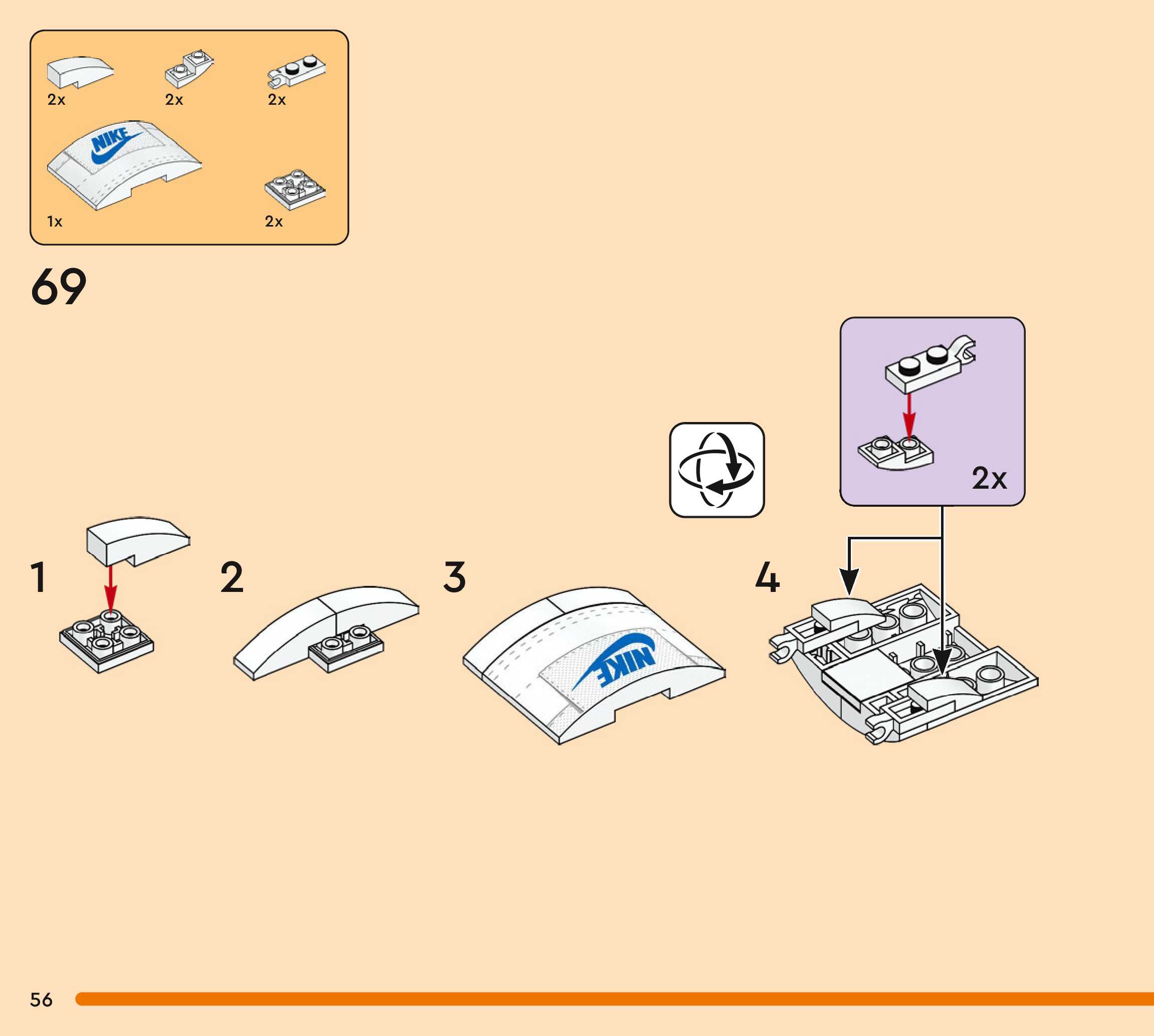 2x
2x
2x
NIKE
1x
2x

69

2x

1

2

3
NIKE

4

56