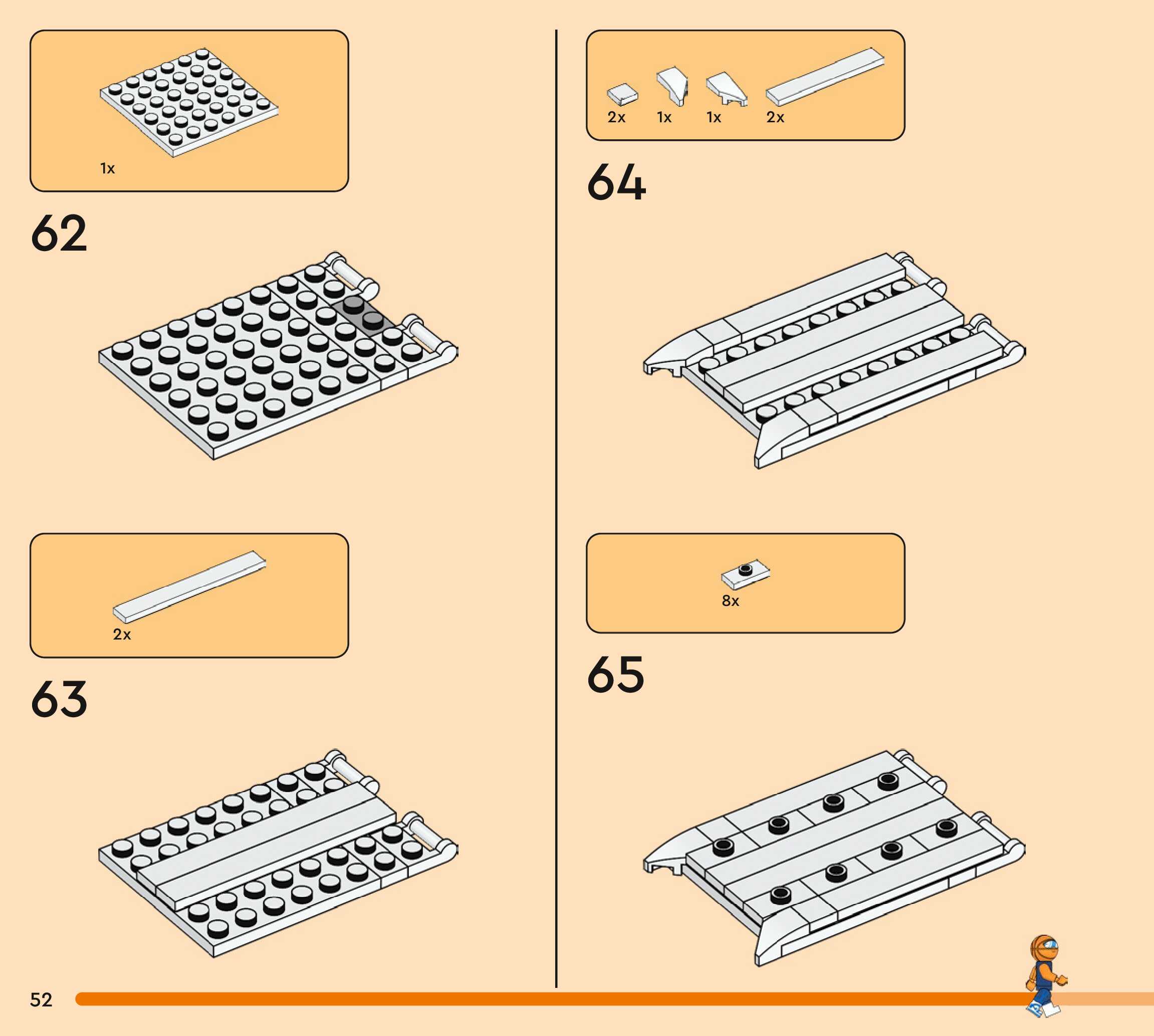 1x

62

2x

63

2x 1x 1x 2x

64

8x

65

52