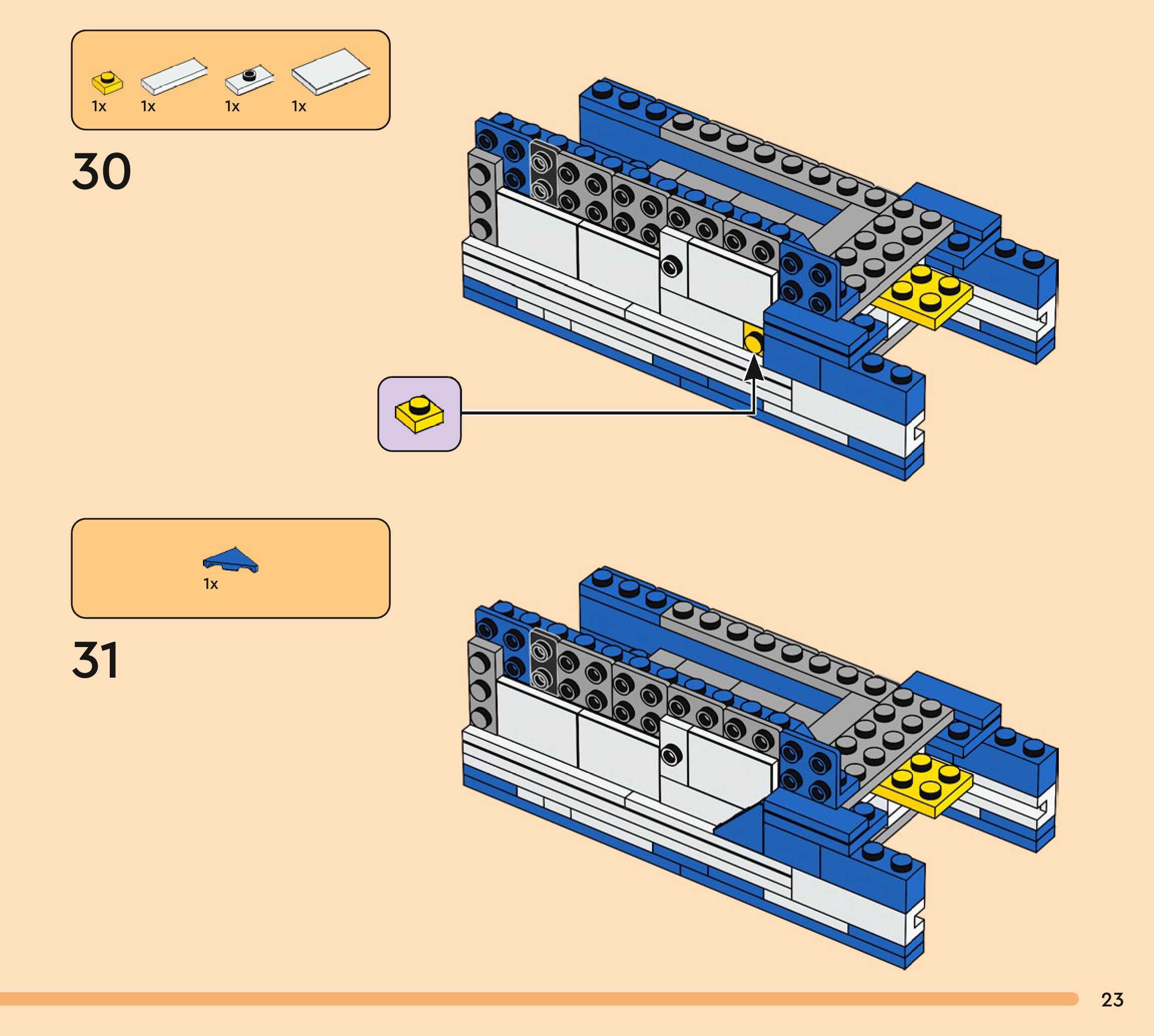 1x 1x 1x 1x

30

1x

31

23