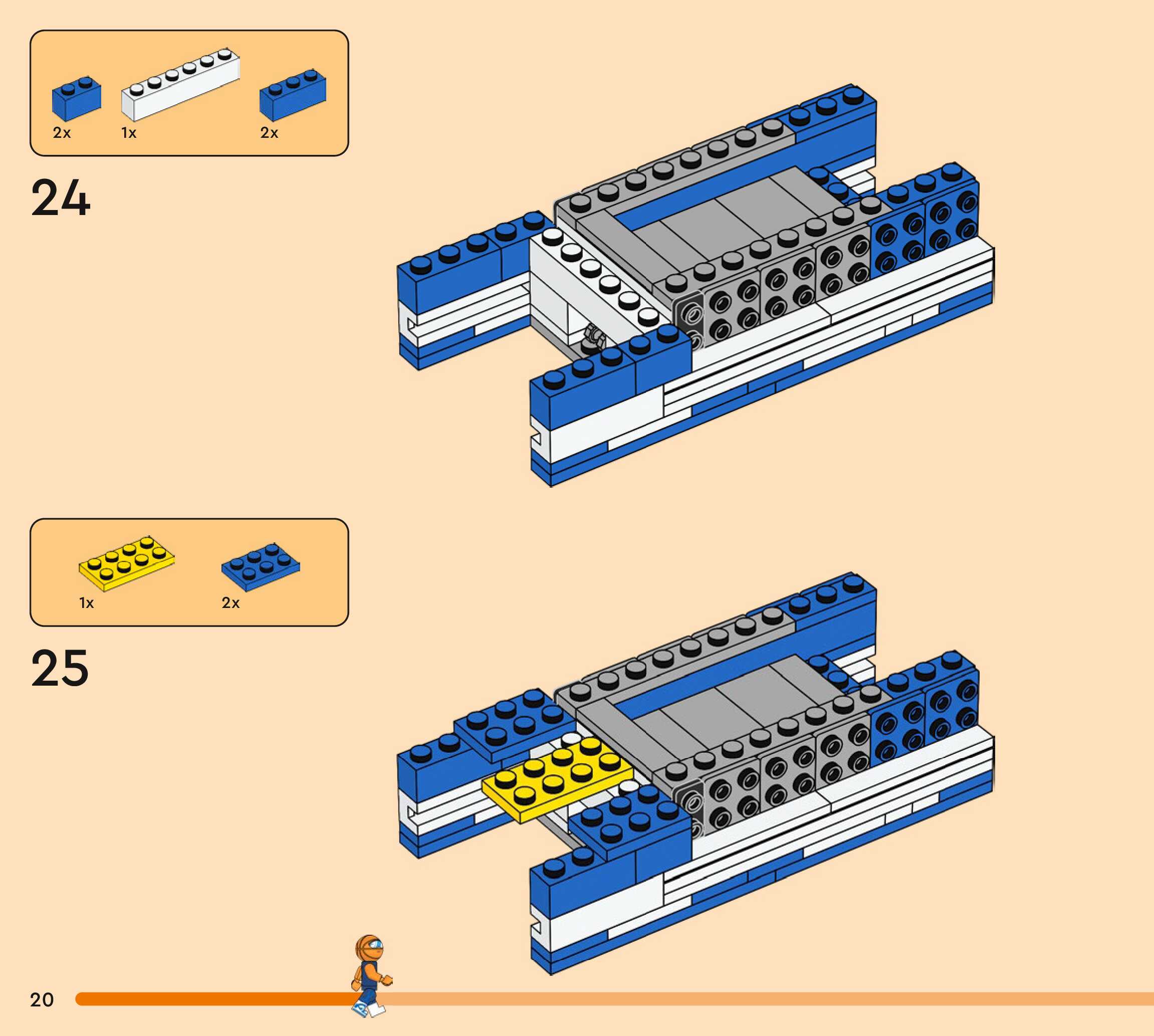 2x 1x 2x

24

1x 2x

25

20