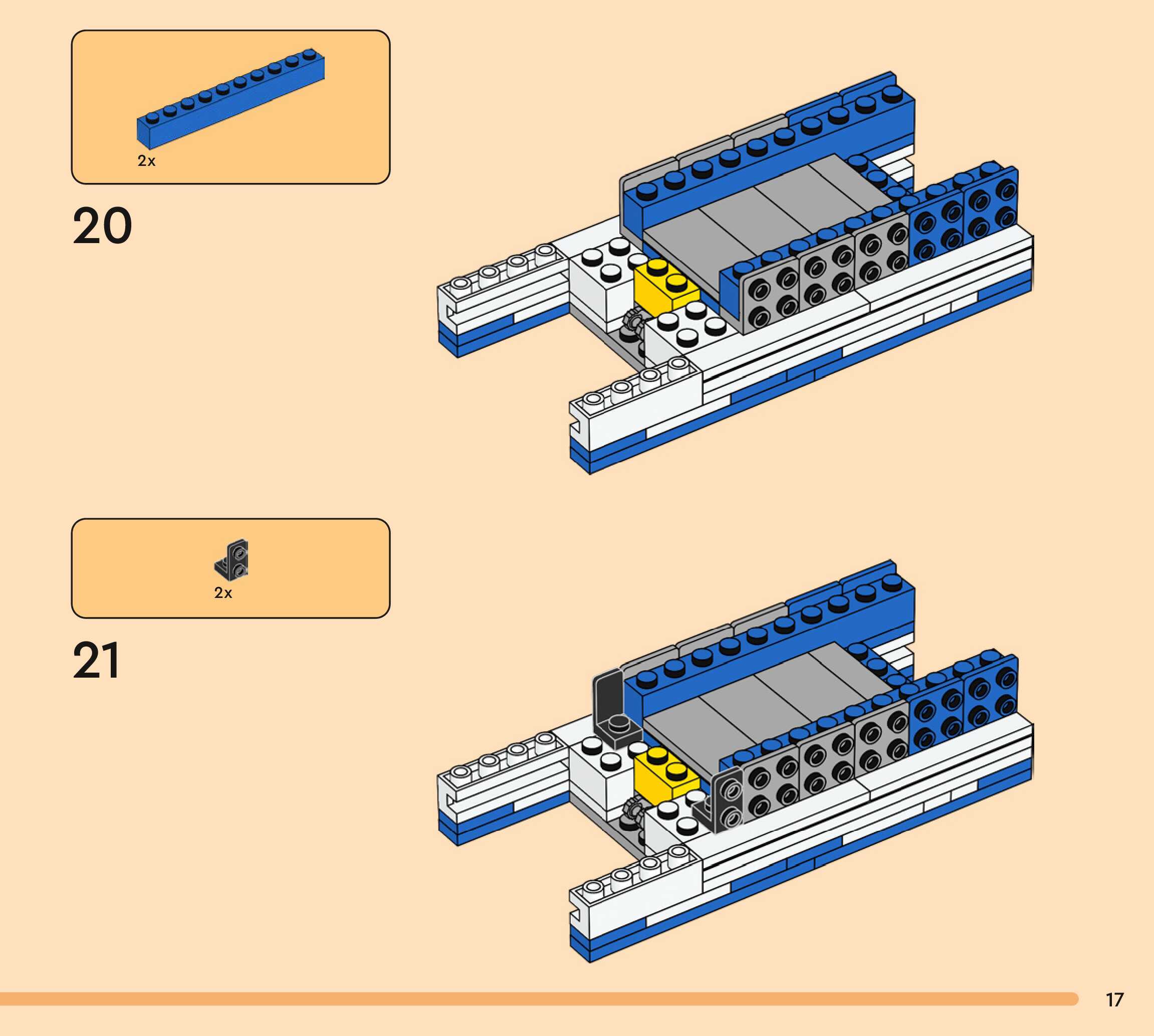 2x

20

2x

21

17