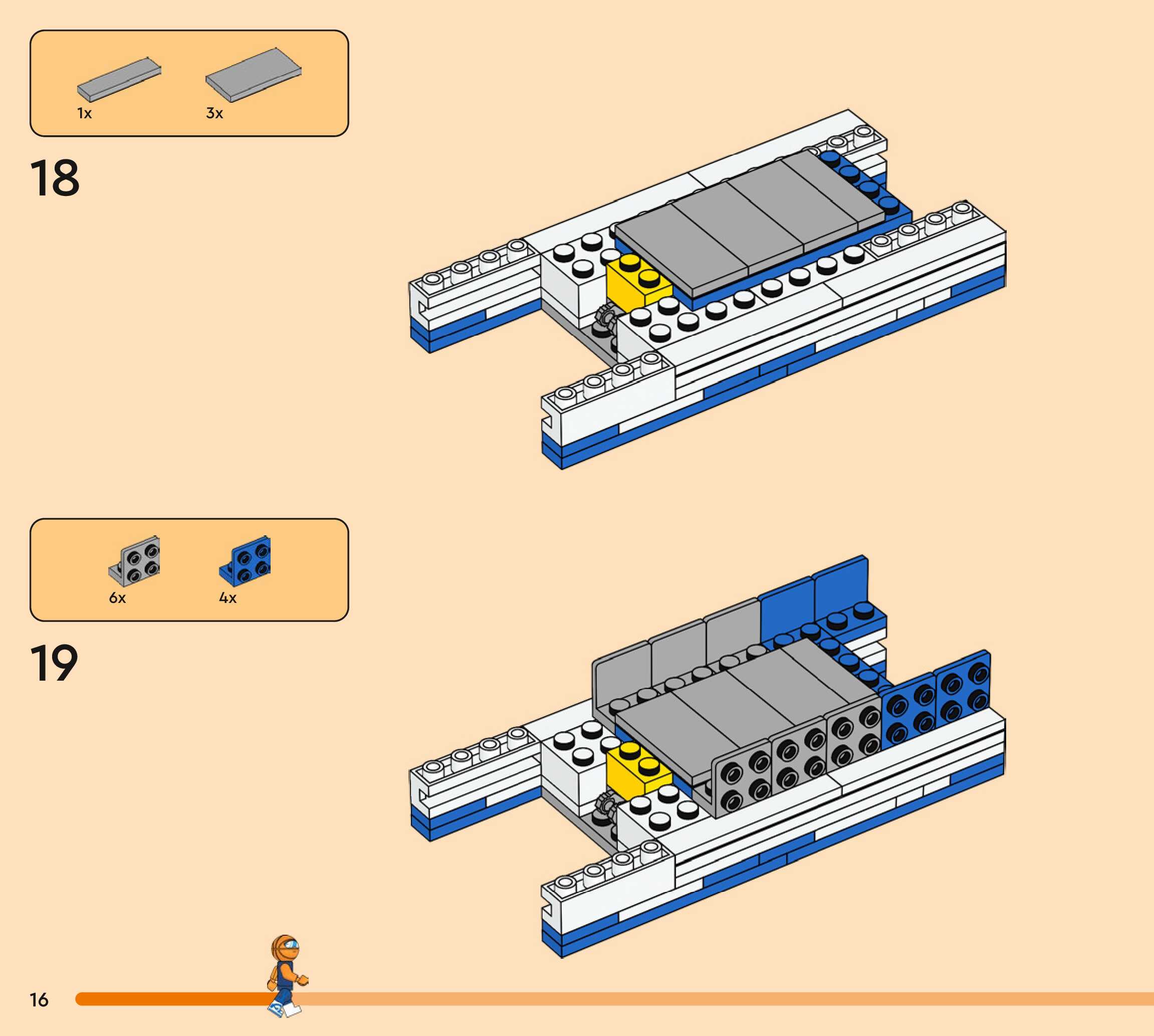 1x

3x

18

6x

4x

19

16